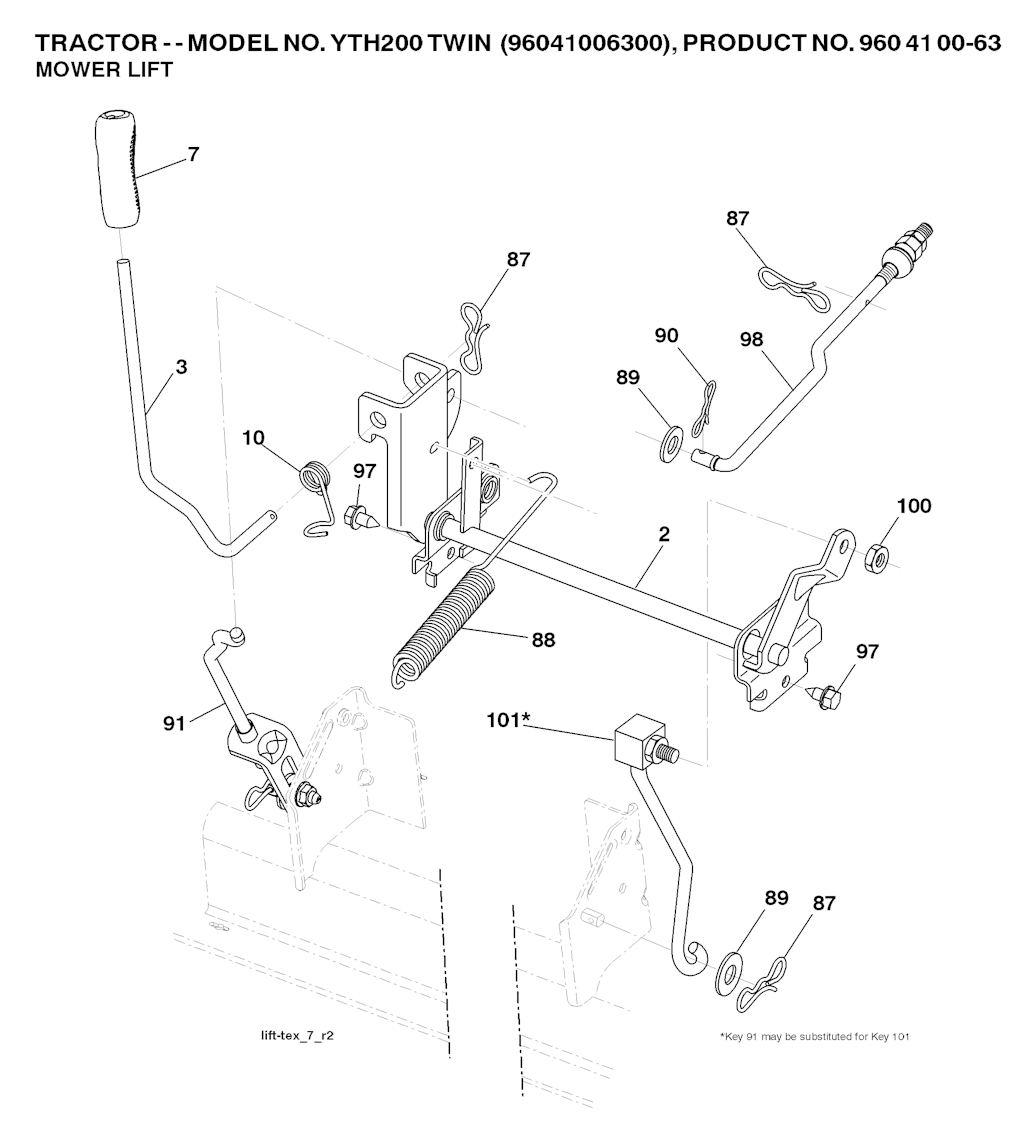 TRACTOR - - MODEL NO. YTH200 TWIN (96041006300), PRODUCT NO. 960 41 00-63
MOWER LIFT

7
87
87
3
90
98
89
10
97
100
2
88
97
91
101*
89
87

lift-tex_7_r2

*Key 91 may be substituted for Key 101