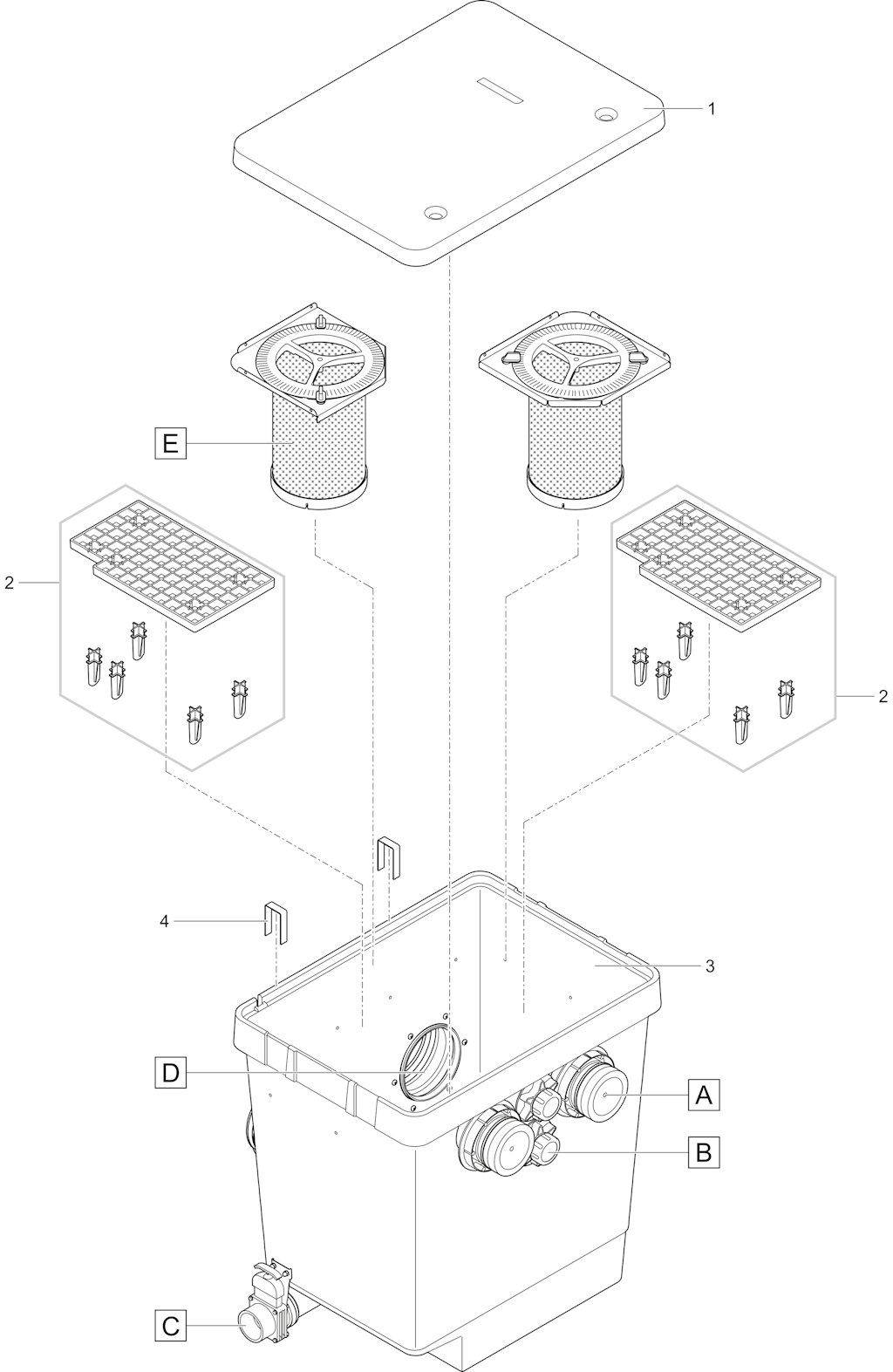 1

E

2

2

4

3

D

A

B

C