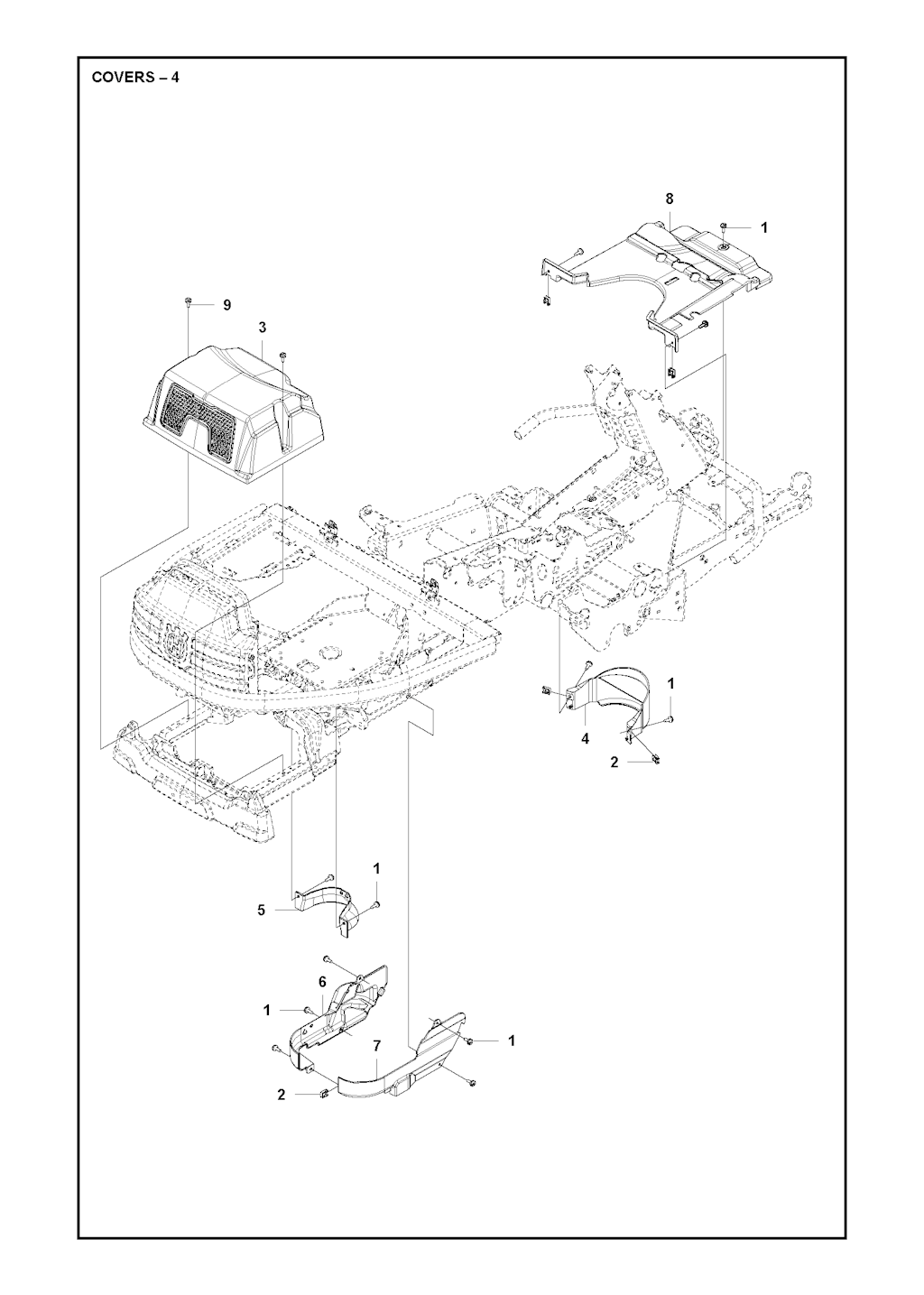 COVERS – 4

8
1
9
3
1
4
2
1
5
6
1
7
1
2