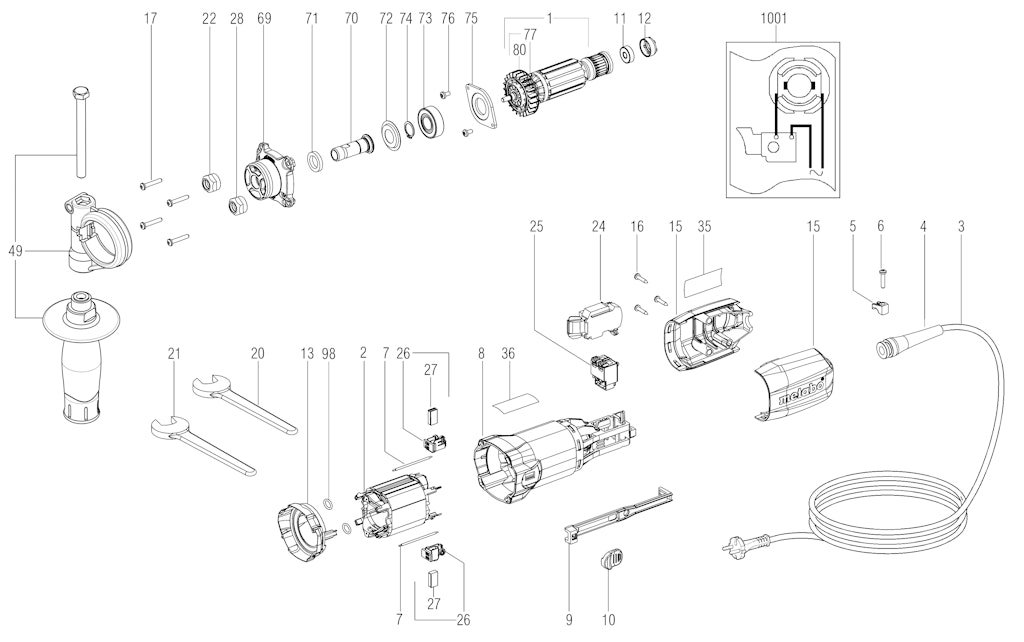 17 22 28 69 71 70 72 74 73 76 75 1 77 80 11 12 1001

49

25 24 16 15 35 15 5 6 4 3

21 20 13 98 2 7 26 27 8 36

metabo

7 27 26 9 10