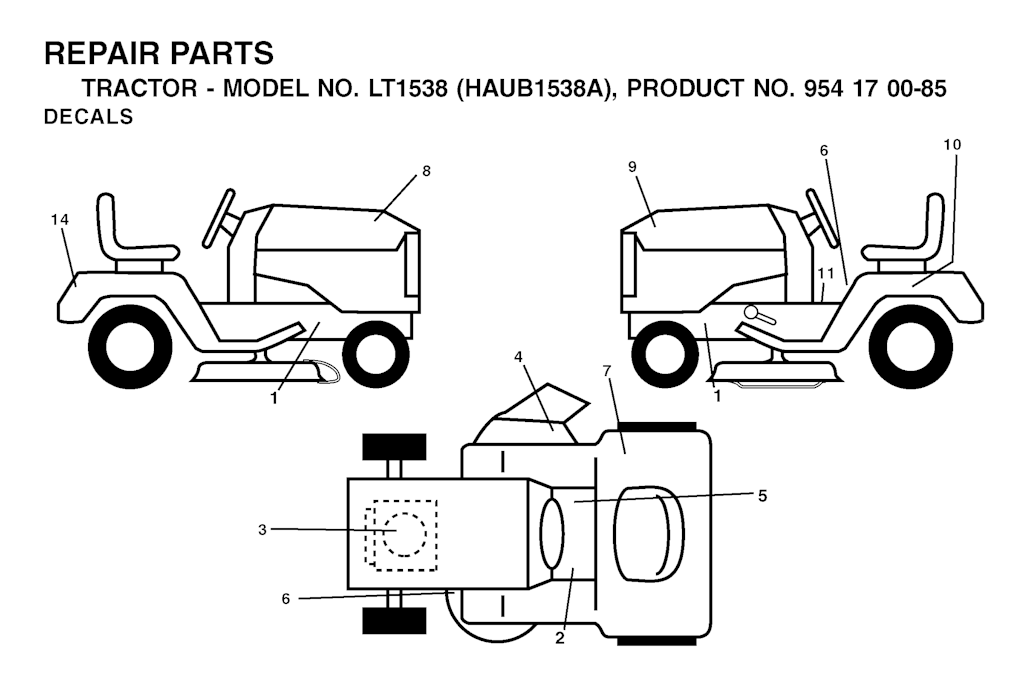 REPAIR PARTS
TRACTOR - MODEL NO. LT1538 (HAUB1538A), PRODUCT NO. 954 17 00-85
DECALS

14
8
1
9
6
10
11
1
4
7
5
3
6
2