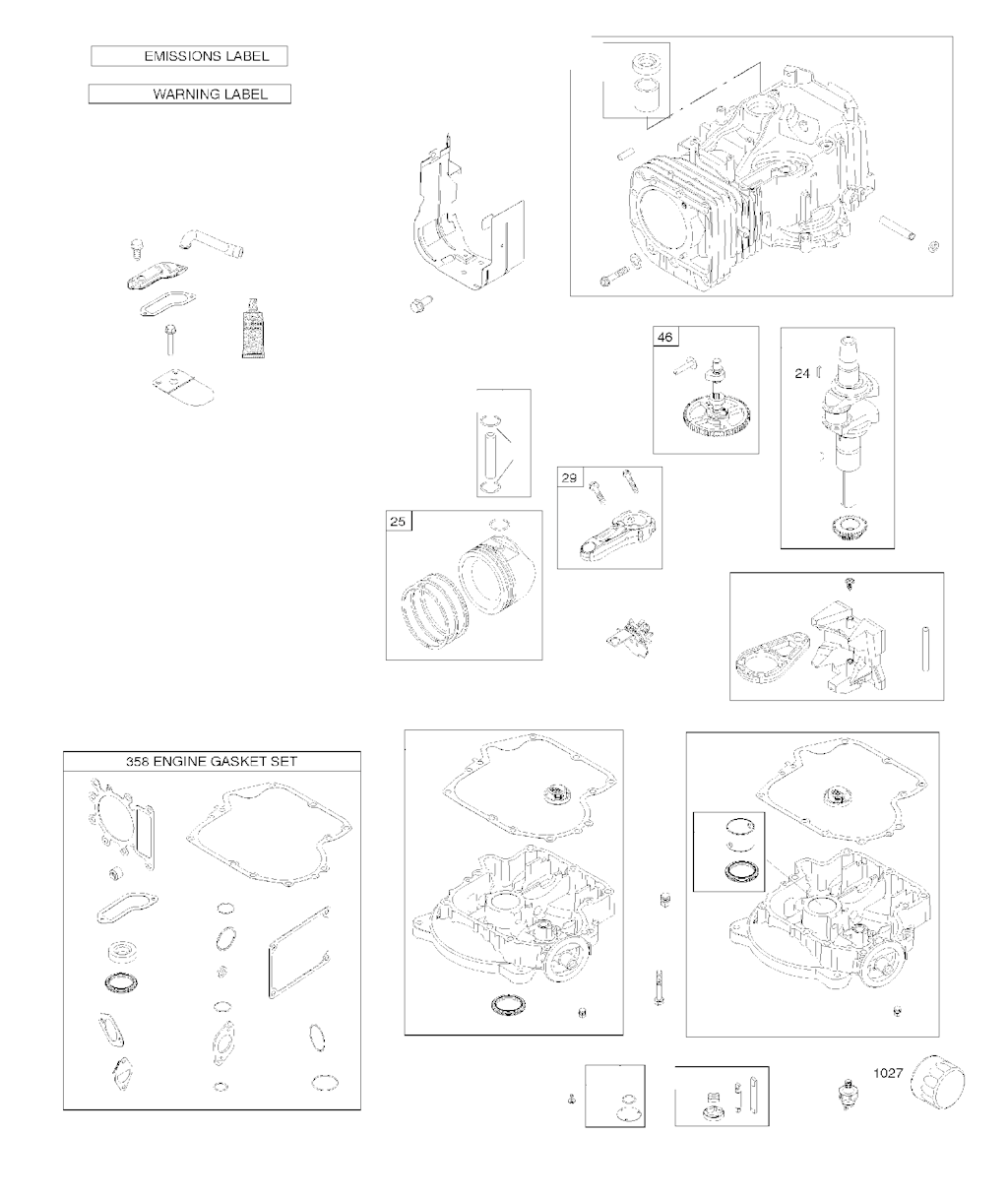 EMISSIONS LABEL

WARNING LABEL

46

24

29

25

358 ENGINE GASKET SET

1027