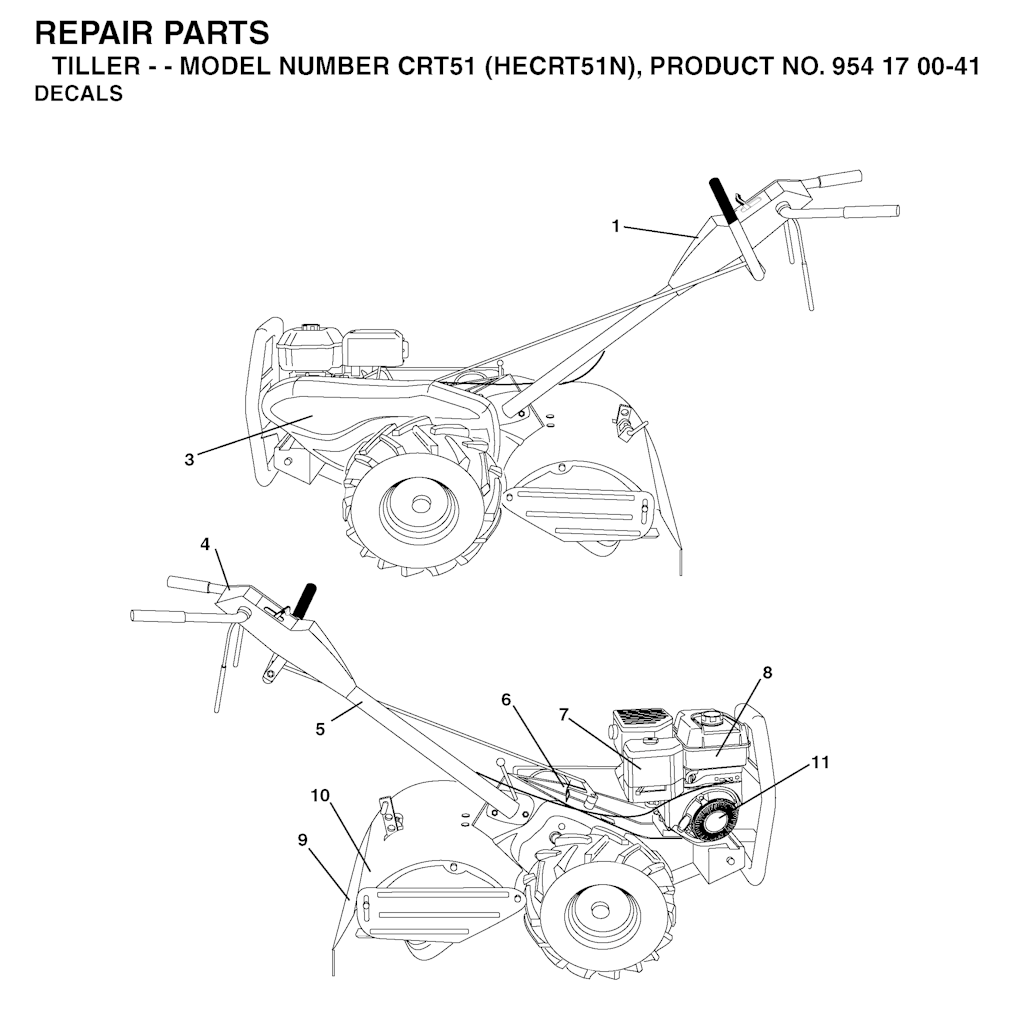 REPAIR PARTS
TILLER - - MODEL NUMBER CRT51 (HECRT51N), PRODUCT NO. 954 17 00-41
DECALS

1
3
4
5
6
7
8
11
10
9