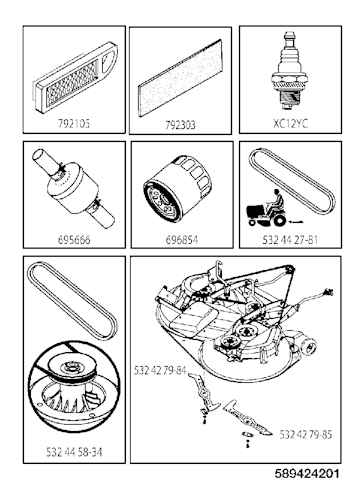 792105

792303

XC12YC

695666

696854

532 44 27-81

532 44 58-34

532 42 79-84

532 42 79-85

589424201