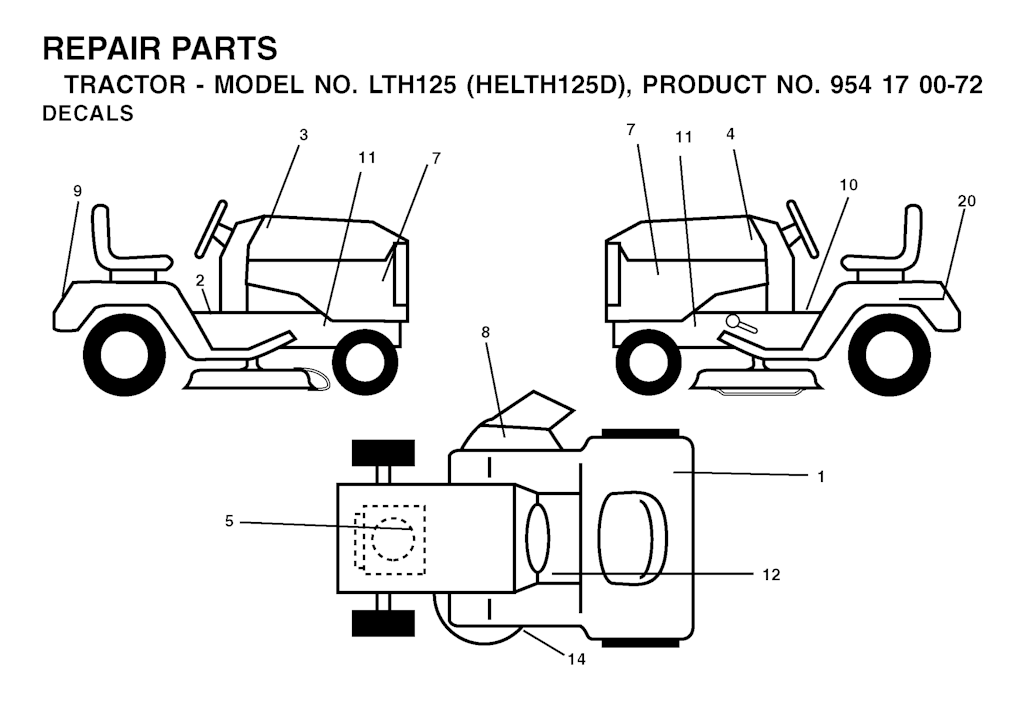 REPAIR PARTS
TRACTOR - MODEL NO. LTH125 (HELTH125D), PRODUCT NO. 954 17 00-72
DECALS

3
11
7
9
2
7
11
4
10
20
8
1
5
12
14