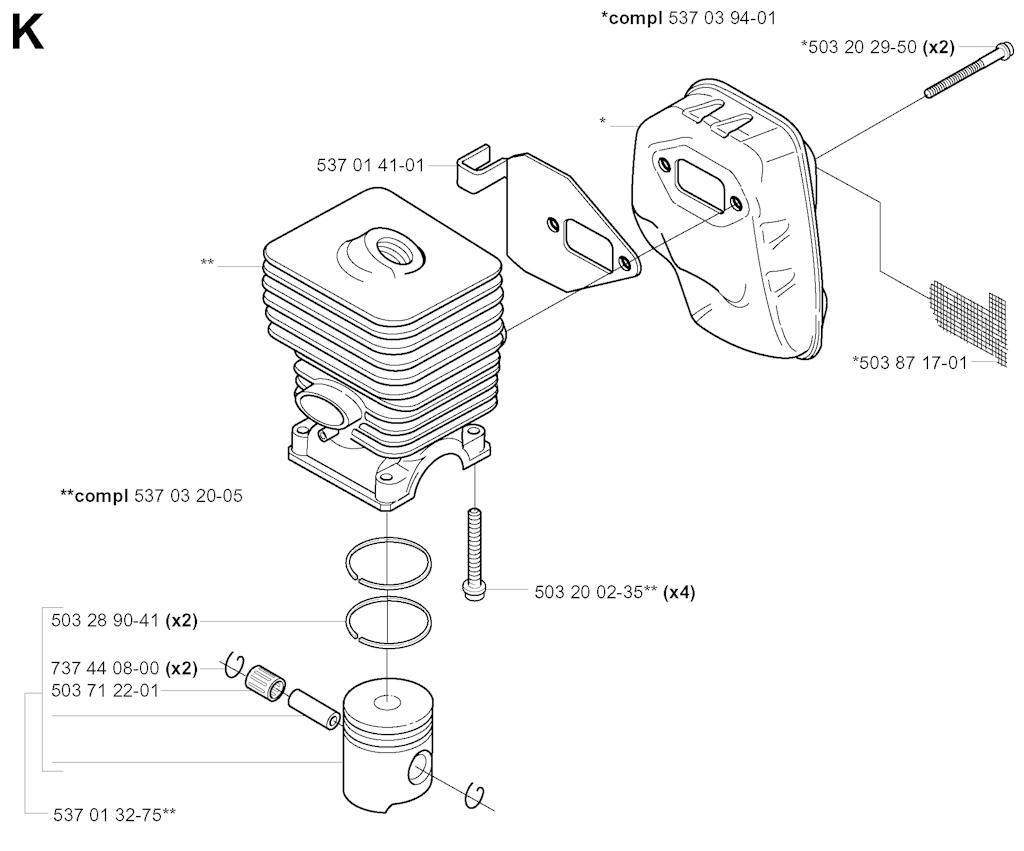 K

*compl 537 03 94-01

*503 20 29-50 (x2)

*

537 01 41-01

**

*503 87 17-01

**compl 537 03 20-05

503 20 02-35** (x4)

503 28 90-41 (x2)

737 44 08-00 (x2)

503 71 22-01

537 01 32-75**