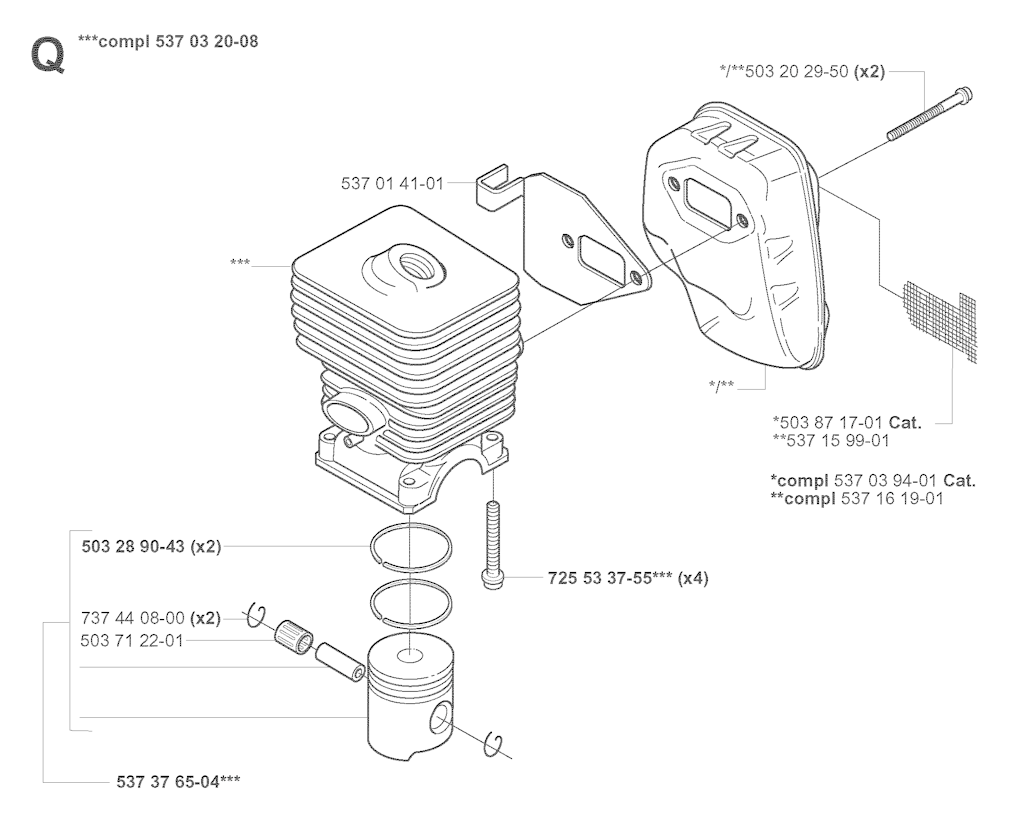 Q ***compl 537 03 20-08

*/**503 20 29-50 (x2)

537 01 41-01

***

*/**

*503 87 17-01 Cat.
**537 15 99-01

*compl 537 03 94-01 Cat.
**compl 537 16 19-01

503 28 90-43 (x2)

725 53 37-55*** (x4)

737 44 08-00 (x2)
503 71 22-01

537 37 65-04***