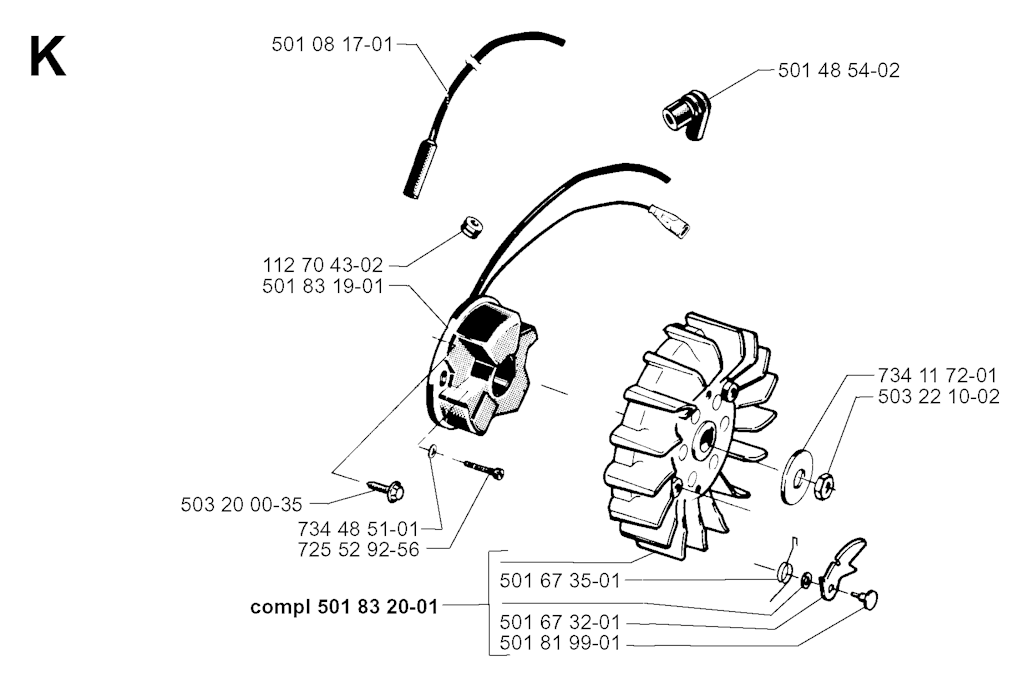 K

501 08 17-01

501 48 54-02

112 70 43-02
501 83 19-01

734 11 72-01
503 22 10-02

503 20 00-35

734 48 51-01
725 52 92-56

501 67 35-01

compl 501 83 20-01

501 67 32-01
501 81 99-01