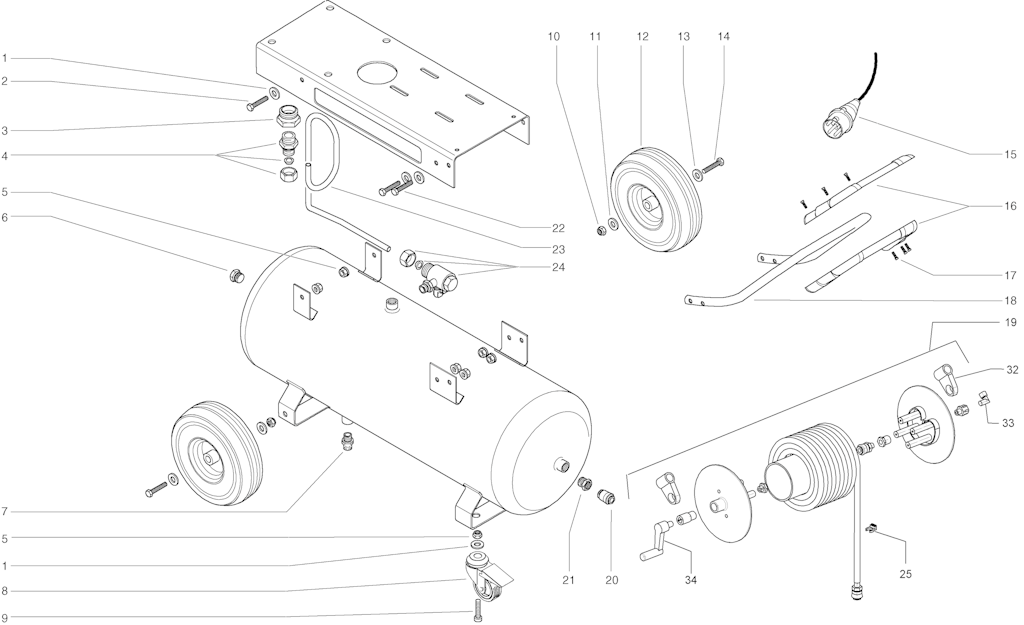 1
2
3
4
5
6
7
5
1
8
9
10
11
12
13
14
15
16
17
18
19
32
33
22
23
24
21
20
34
25