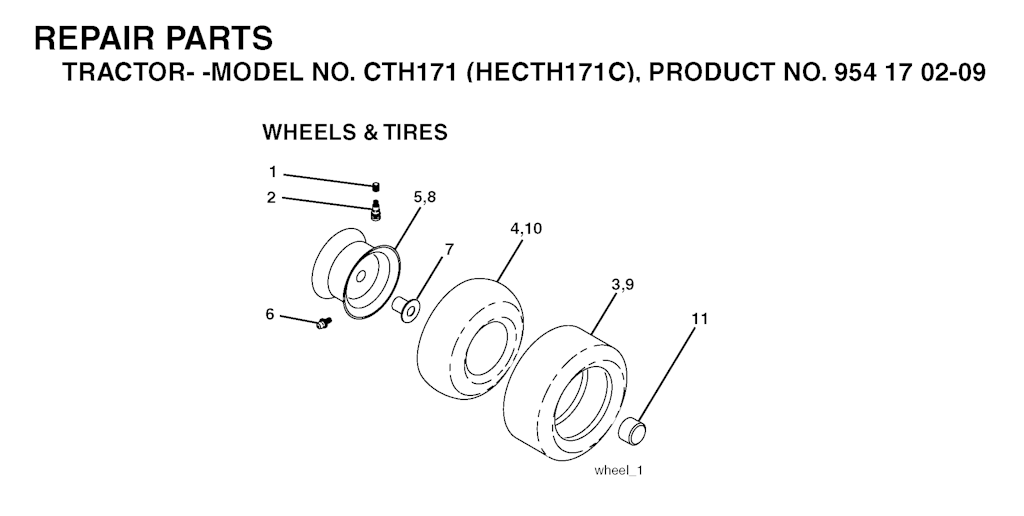 REPAIR PARTS
TRACTOR- -MODEL NO. CTH171 (HECTH171C), PRODUCT NO. 954 17 02-09

WHEELS & TIRES

1
2
5,8
7
4,10
3,9
6
11
wheel_1