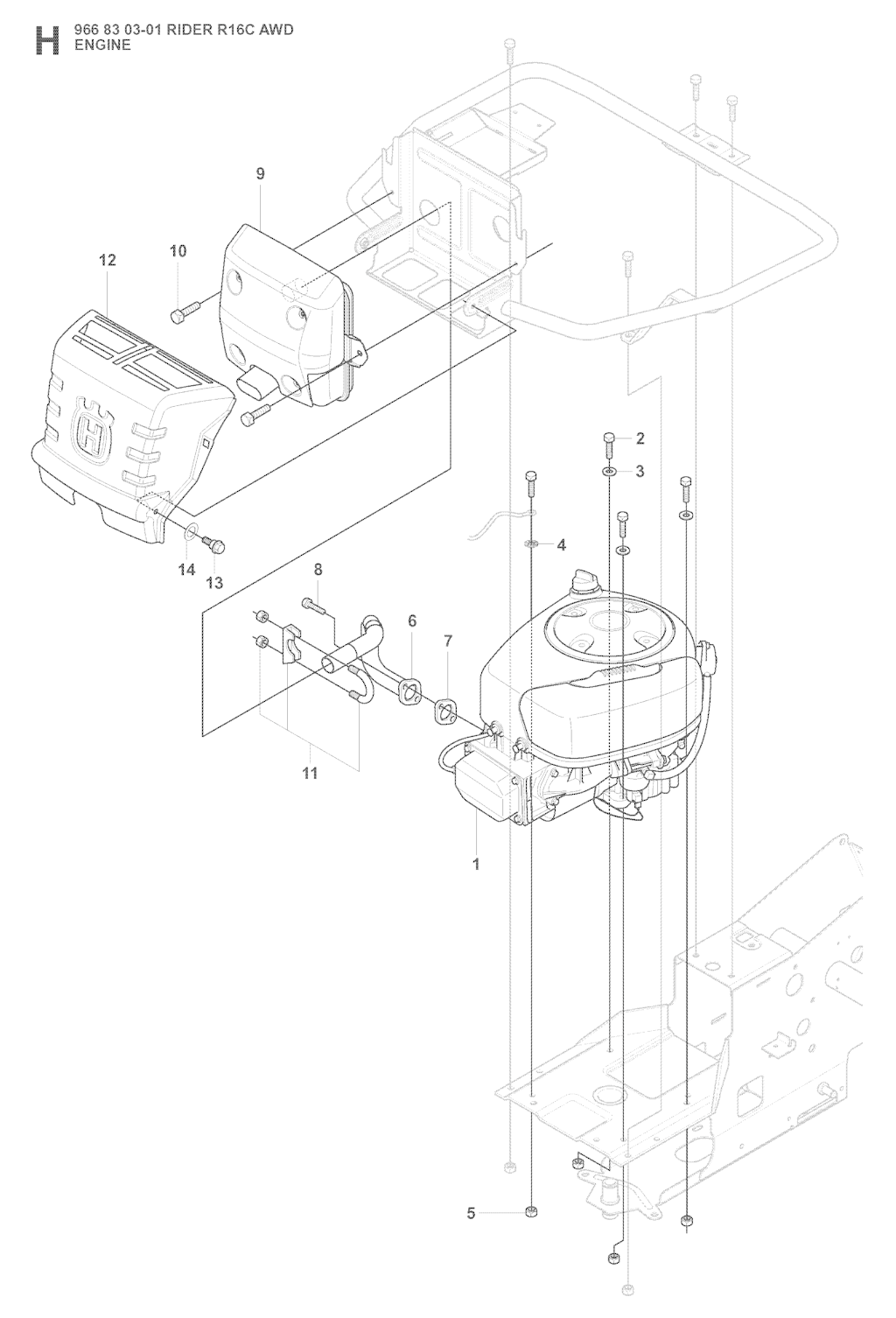 H 966 83 03-01 RIDER R16C AWD
ENGINE

9

12

10

2

3

4

14

13

8

6

7

11

1

5