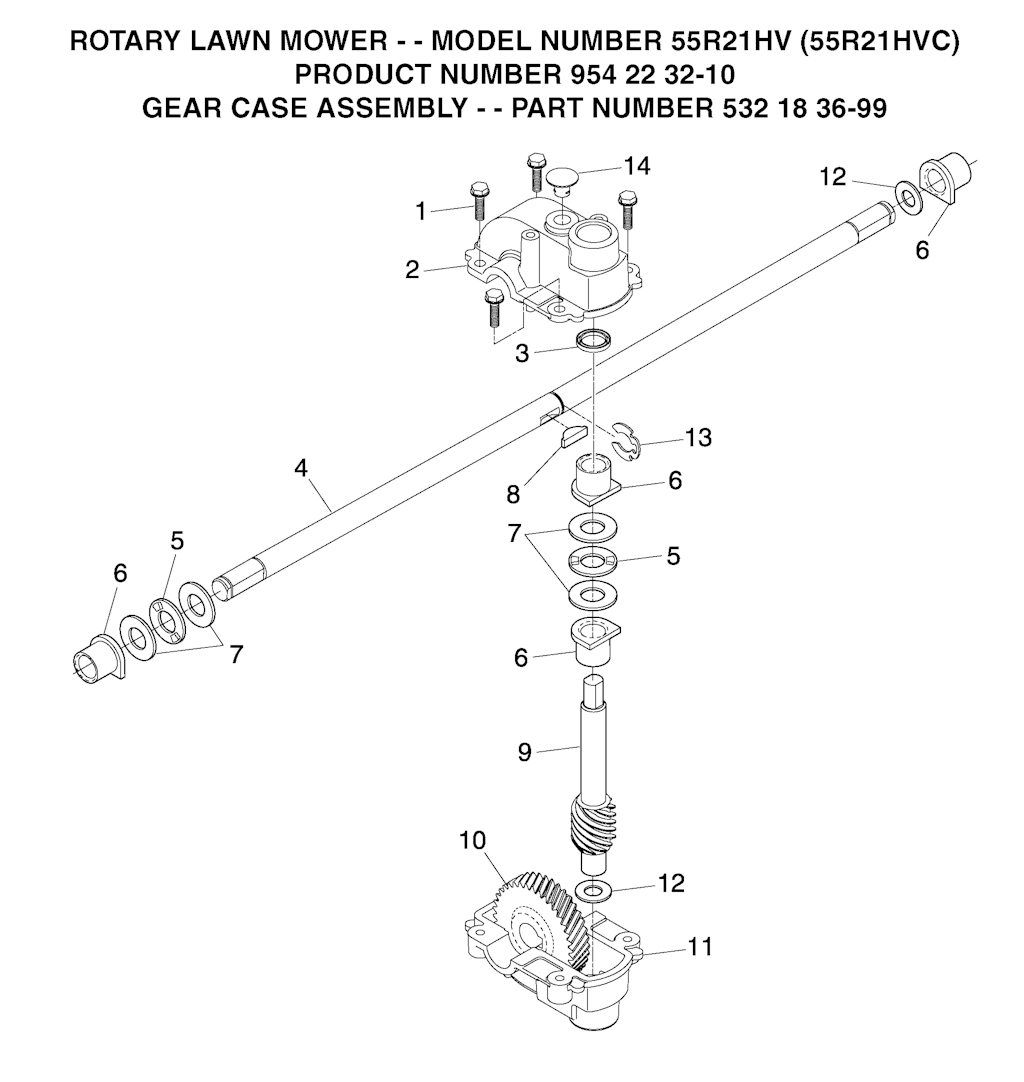 ROTARY LAWN MOWER - - MODEL NUMBER 55R21HV (55R21HVC)
PRODUCT NUMBER 954 22 32-10
GEAR CASE ASSEMBLY - - PART NUMBER 532 18 36-99

14
12
1
6
2
3
13
4
8
6
7
5
5
6
7
6
9
10
12
11