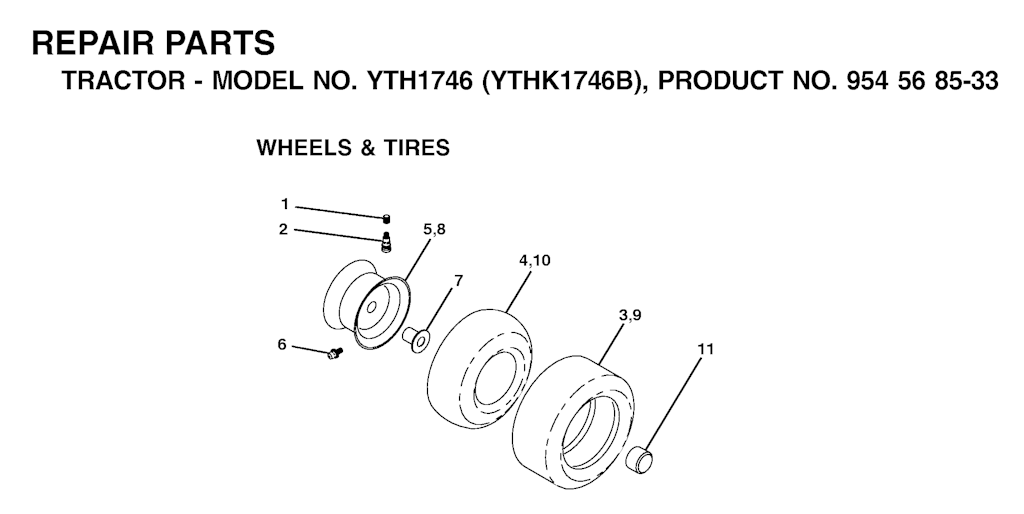 REPAIR PARTS
TRACTOR - MODEL NO. YTH1746 (YTHK1746B), PRODUCT NO. 954 56 85-33

WHEELS & TIRES

1
2
5,8
4,10
7
3,9
6
11