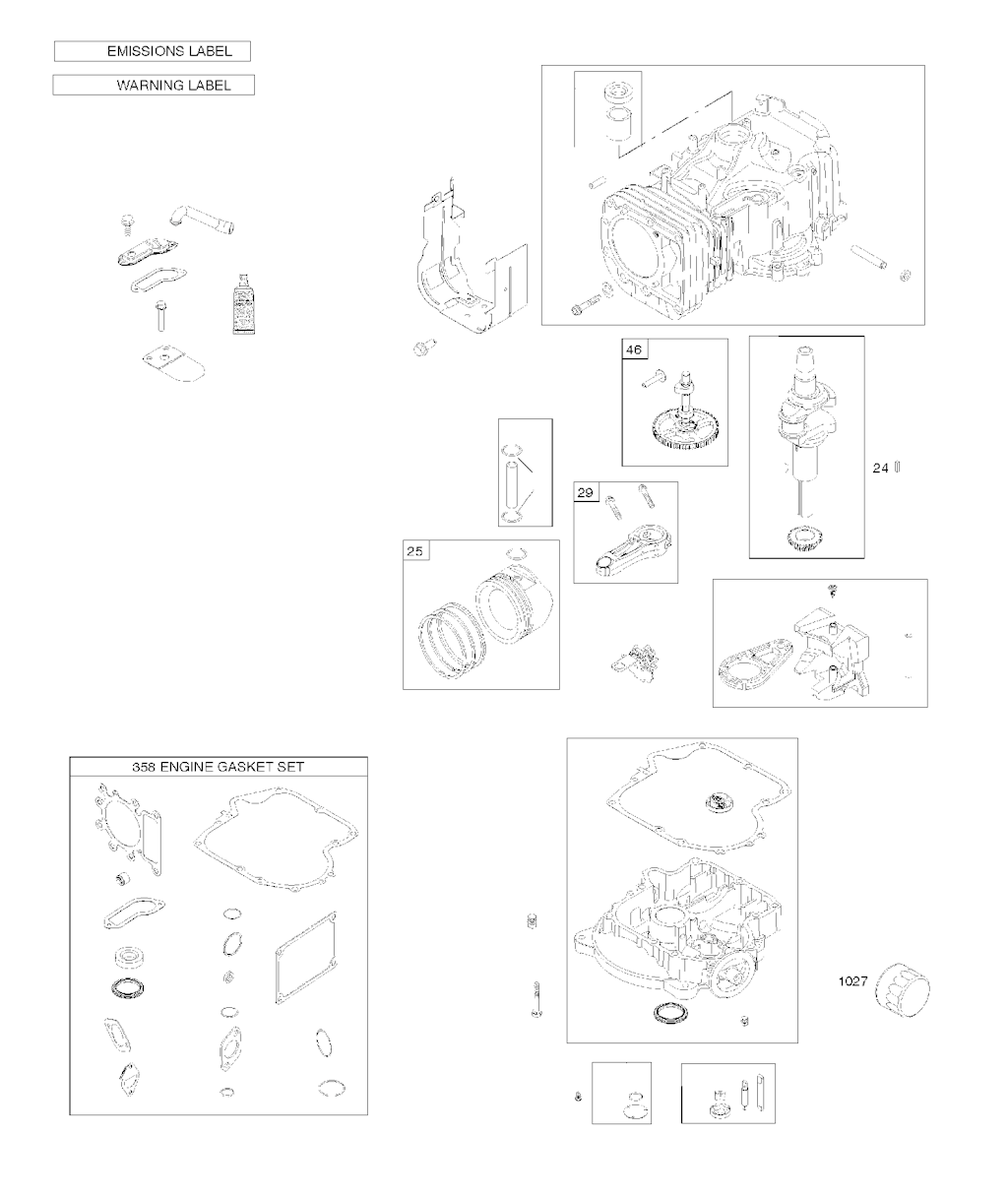 EMISSIONS LABEL

WARNING LABEL

46

24

29

25

358 ENGINE GASKET SET

1027