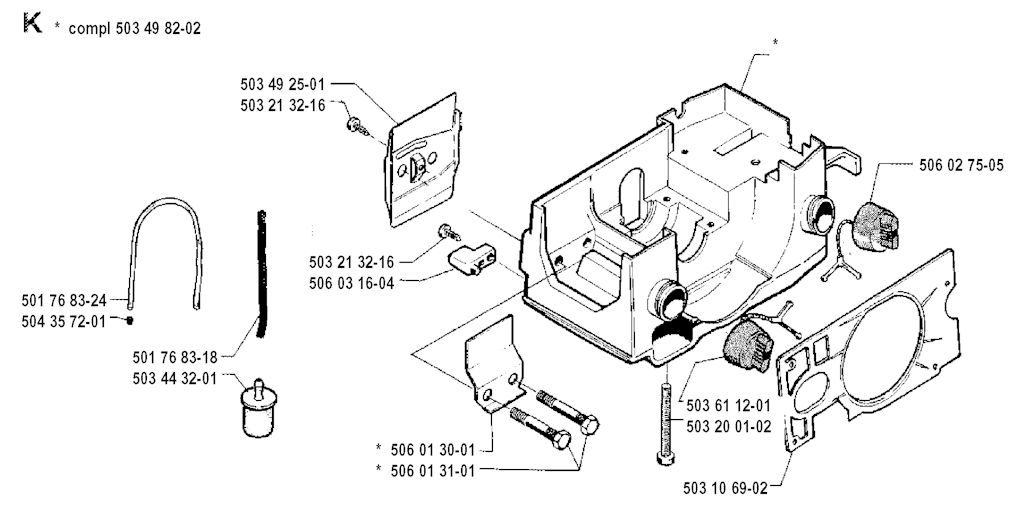 K * compl 503 49 82-02

*

503 49 25-01
503 21 32-16

506 02 75-05

503 21 32-16
506 03 16-04

501 76 83-24
504 35 72-01

501 76 83-18
503 44 32-01

503 61 12-01
503 20 01-02

* 506 01 30-01
* 506 01 31-01

503 10 69-02