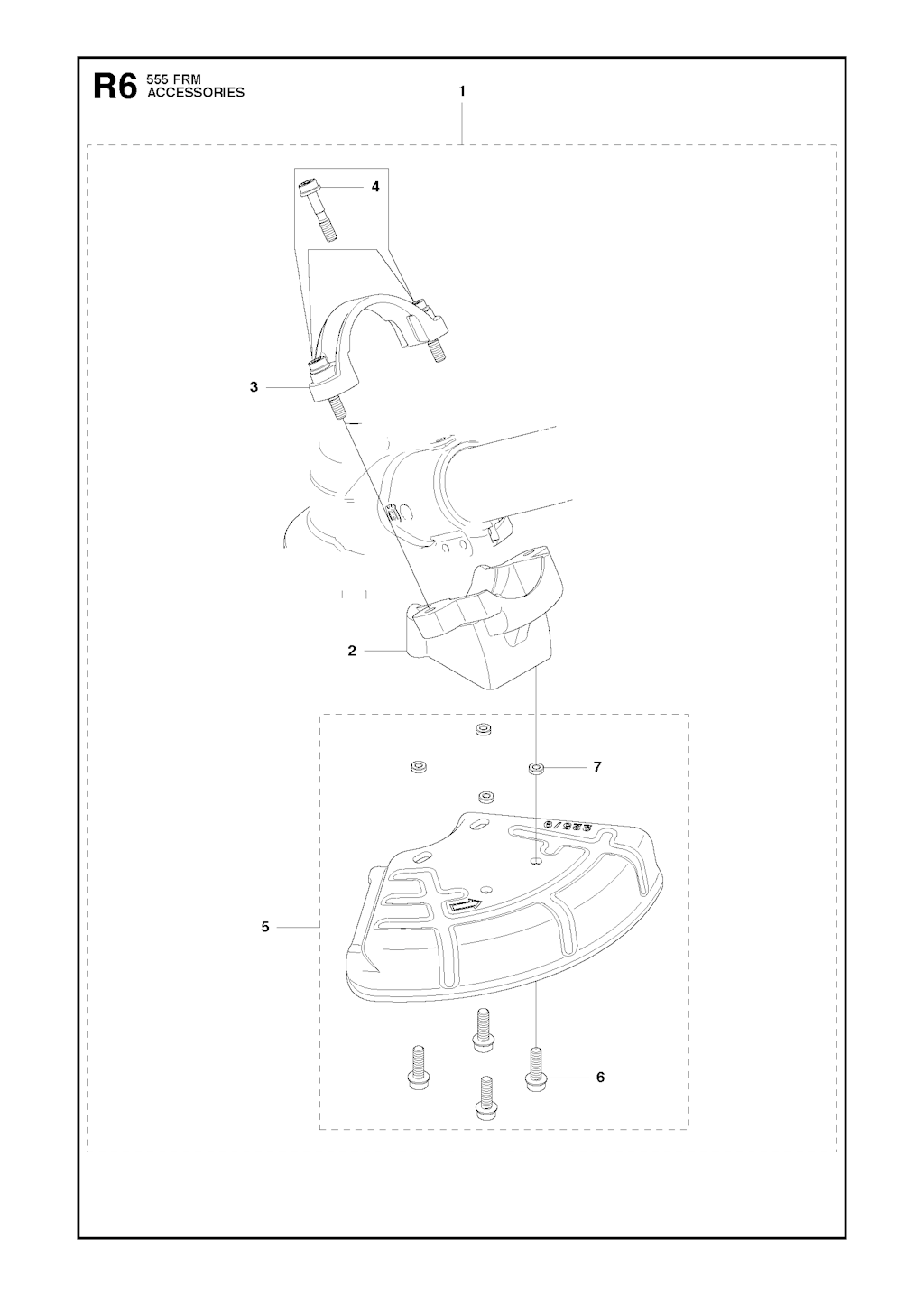 R6 555 FRM
ACCESSORIES

1

4

3

2

7

5

6