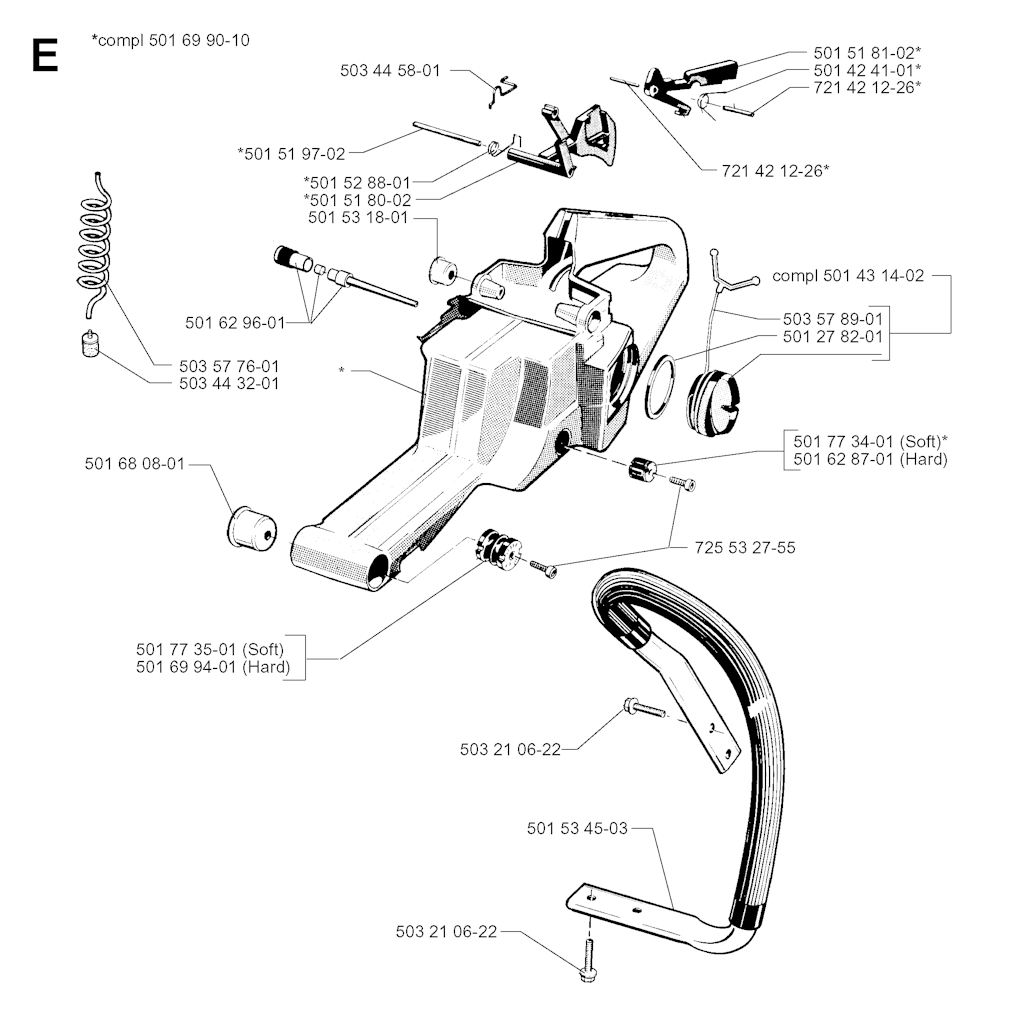 E

*compl 501 69 90-10

503 44 58-01

501 51 81-02*
501 42 41-01*
721 42 12-26*

*501 51 97-02

721 42 12-26*

*501 52 88-01
*501 51 80-02
501 53 18-01

compl 501 43 14-02

501 62 96-01

503 57 89-01
501 27 82-01

503 57 76-01
503 44 32-01

*

501 77 34-01 (Soft)*
501 62 87-01 (Hard)

501 68 08-01

725 53 27-55

501 77 35-01 (Soft)
501 69 94-01 (Hard)

503 21 06-22

501 53 45-03

503 21 06-22