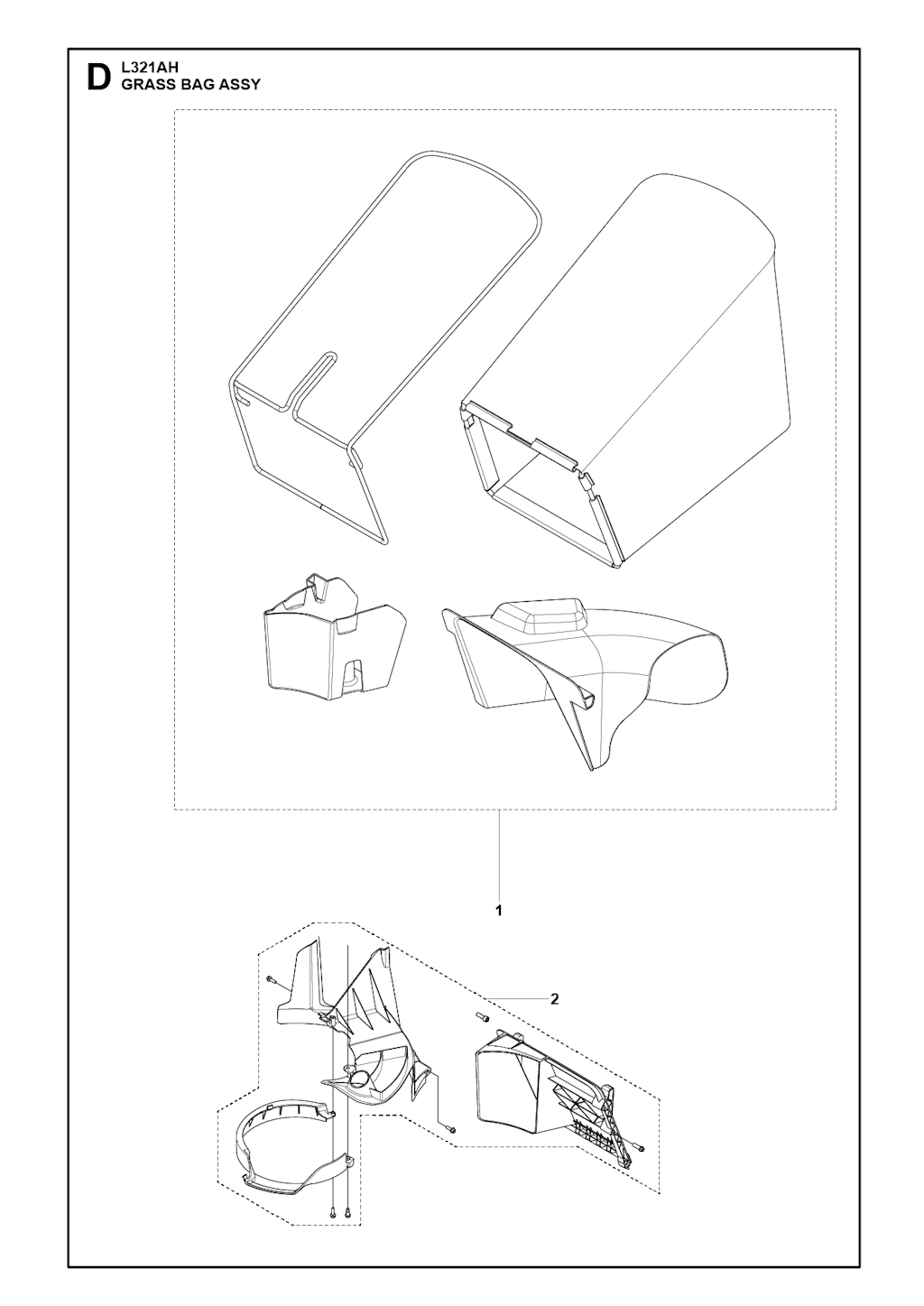 D L321AH
GRASS BAG ASSY

1

2