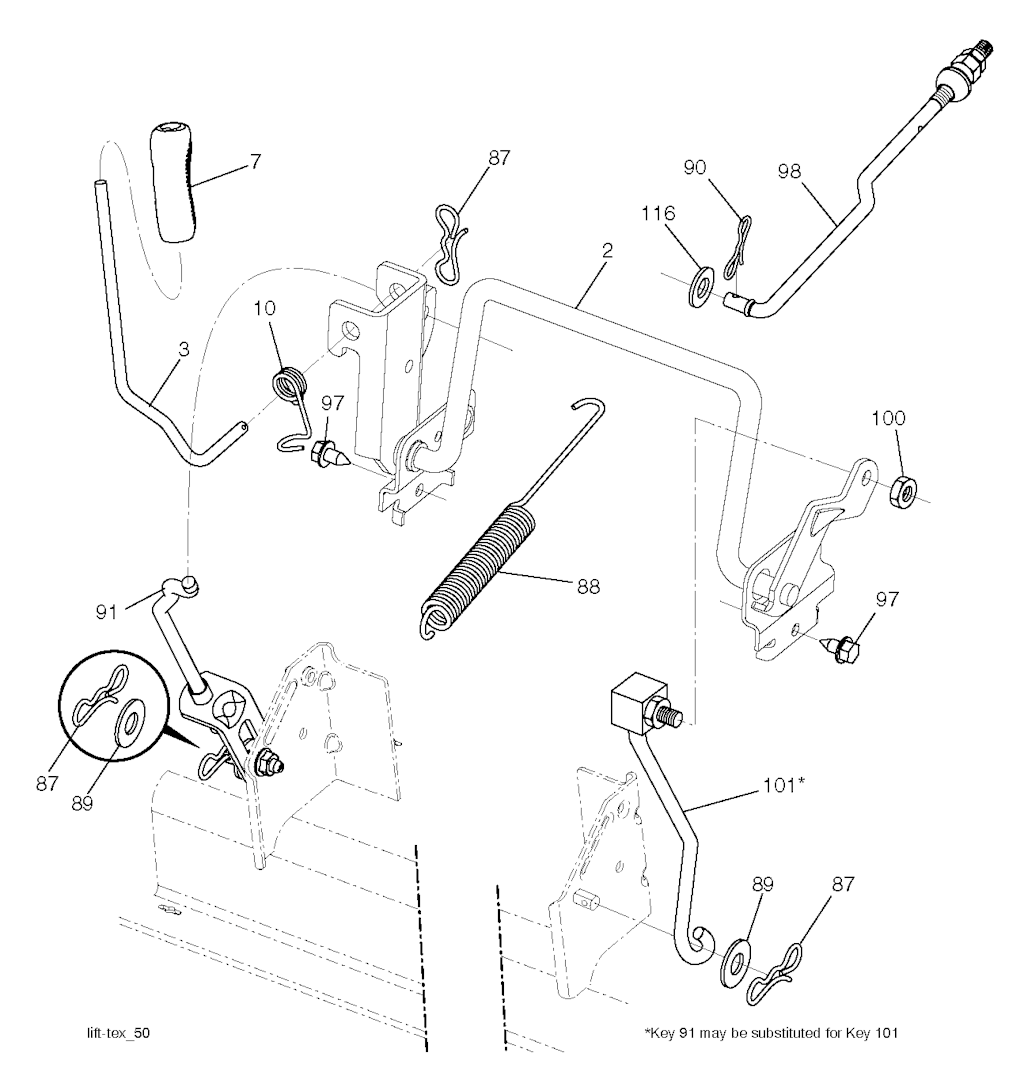 7
87
90
98
116
2
10
3
97
100
88
91
97
87
89
101*
89
87
lift-tex_50
*Key 91 may be substituted for Key 101