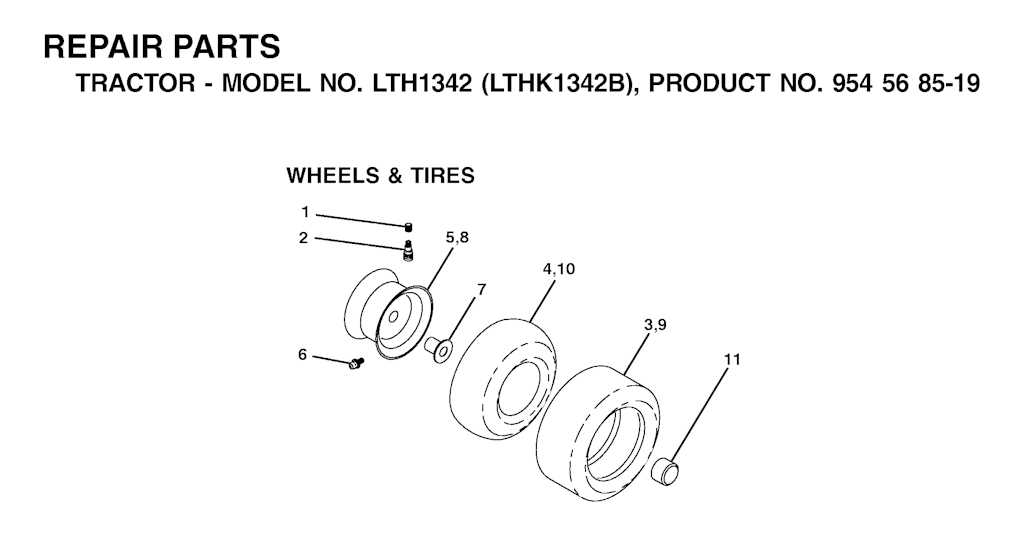 REPAIR PARTS

TRACTOR - MODEL NO. LTH1342 (LTHK1342B), PRODUCT NO. 954 56 85-19

WHEELS & TIRES

1
2
5,8
7
4,10
3,9
6
11