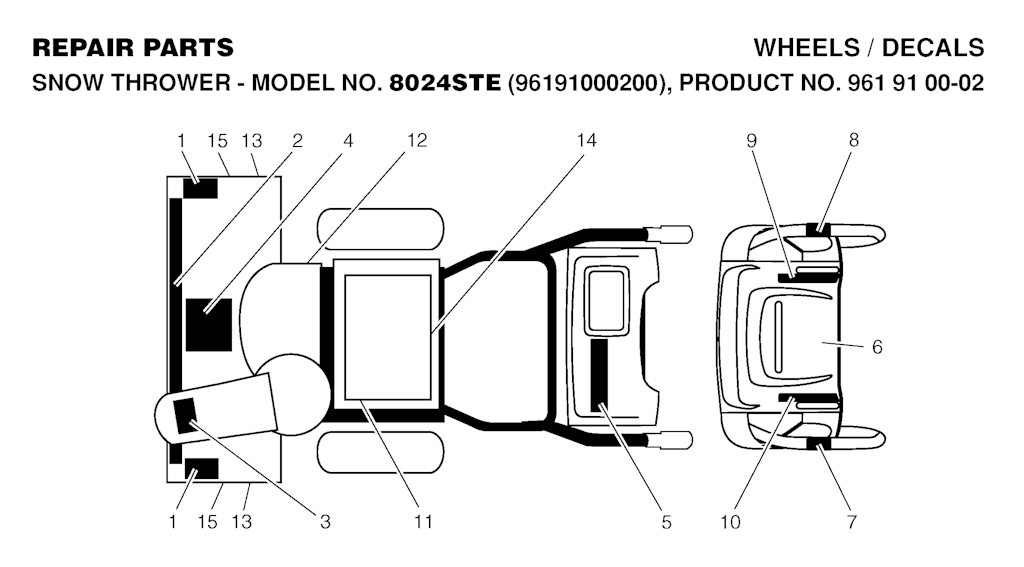 REPAIR PARTS

WHEELS / DECALS

SNOW THROWER - MODEL NO. 8024STE (96191000200), PRODUCT NO. 961 91 00-02

1 15 13 2 4 12 14 9 8

6

1 15 13 3 11 5 10 7