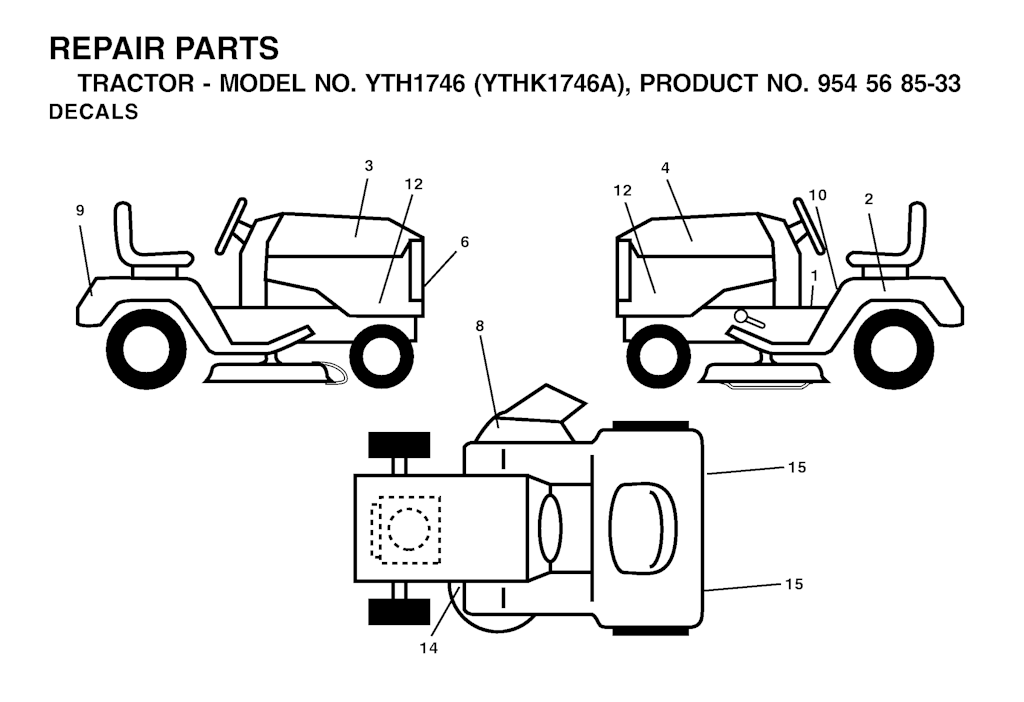 REPAIR PARTS
TRACTOR - MODEL NO. YTH1746 (YTHK1746A), PRODUCT NO. 954 56 85-33
DECALS

3
12
9
6
4
12
10
2
1
8
15
15
14