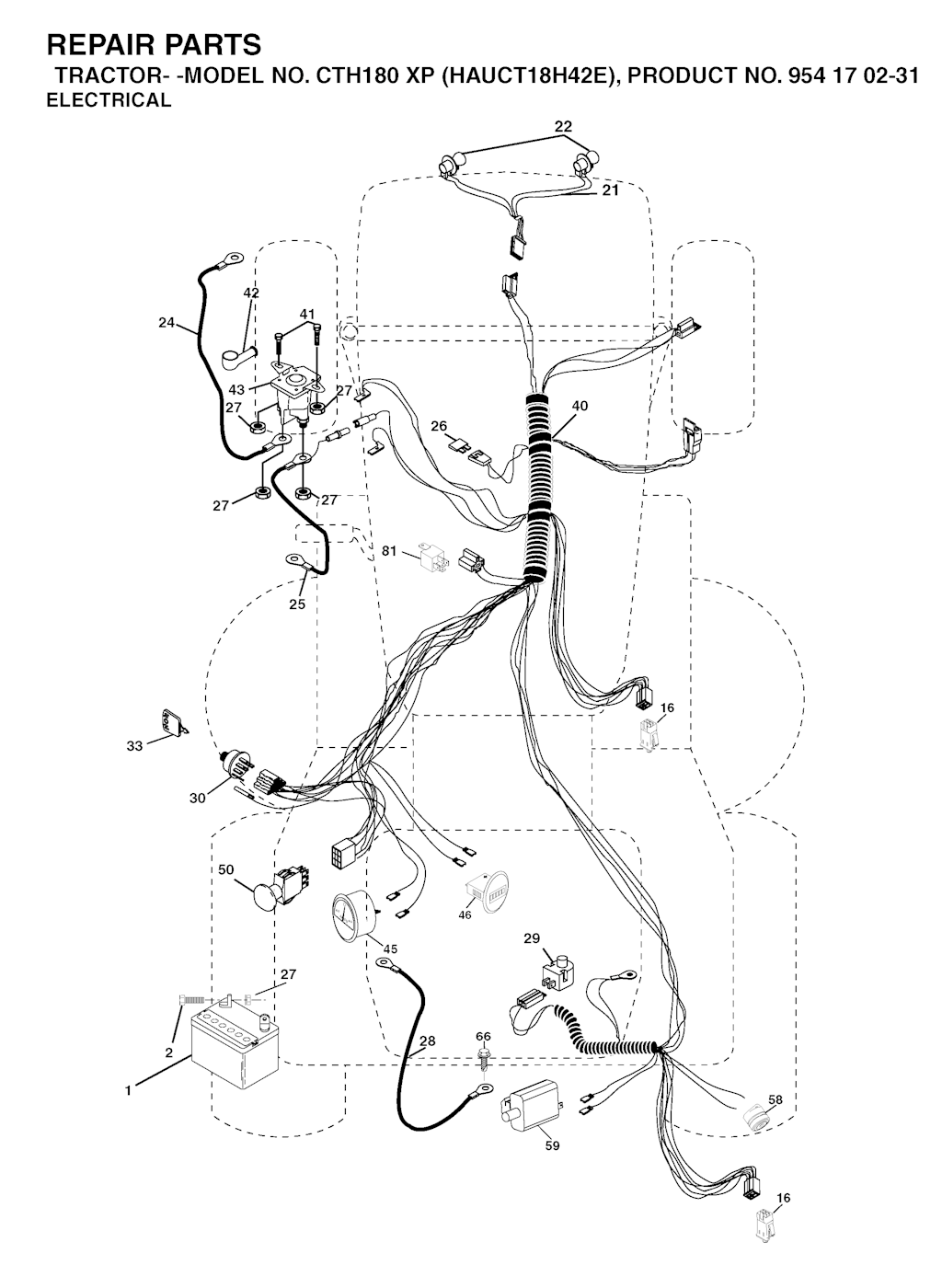 REPAIR PARTS
TRACTOR- -MODEL NO. CTH180 XP (HAUCT18H42E), PRODUCT NO. 954 17 02-31
ELECTRICAL

22
21
42
41
24
43
27
27
40
26
27
27
81
25
16
33
30
50
46
45
29
27
2
28
66
1
58
59
16