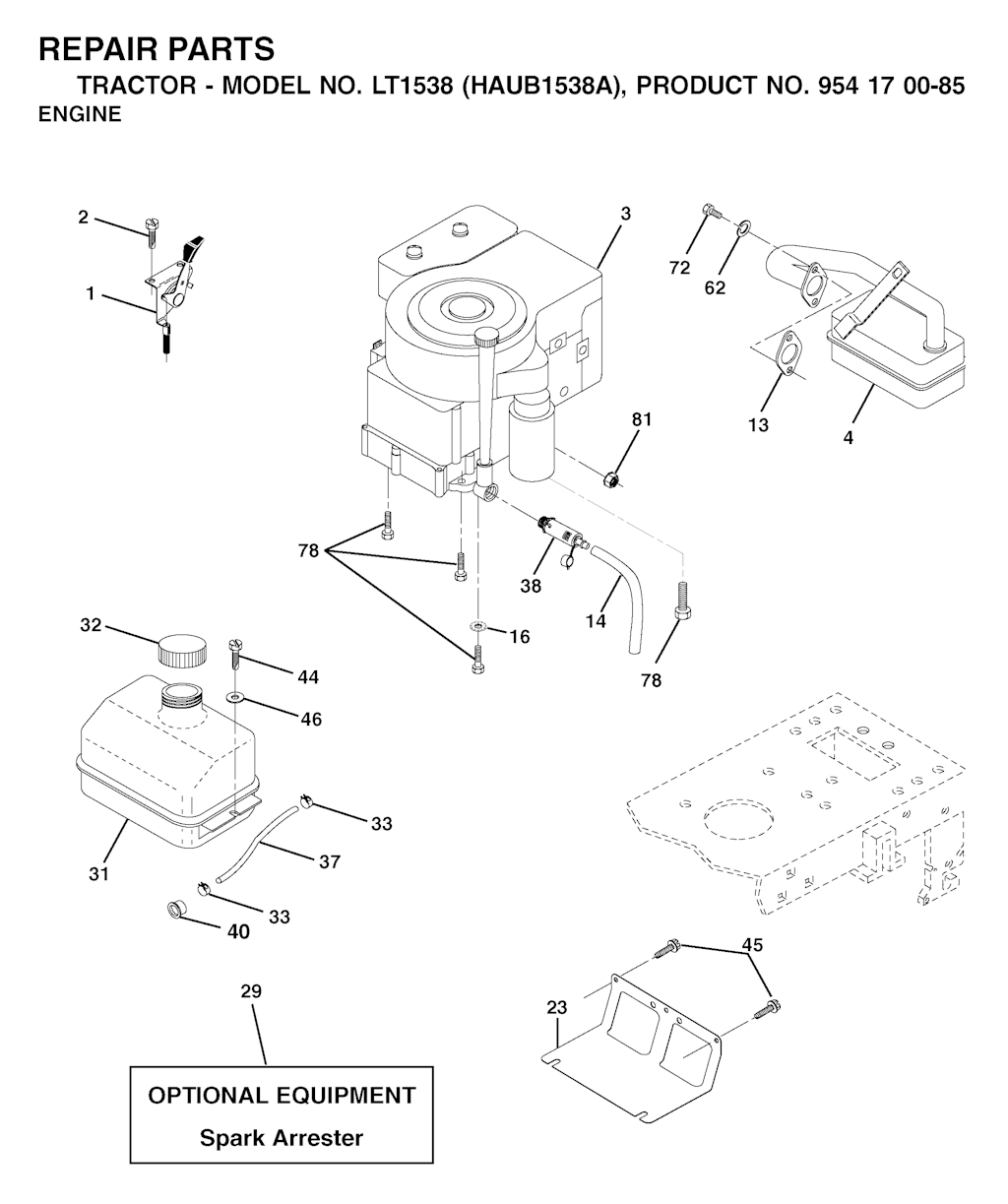 REPAIR PARTS
TRACTOR - MODEL NO. LT1538 (HAUB1538A), PRODUCT NO. 954 17 00-85
ENGINE

2
1
3
72
62
13
4
81
78
38
14
16
78
32
44
46
33
37
31
33
40
45
23
29

OPTIONAL EQUIPMENT
Spark Arrester