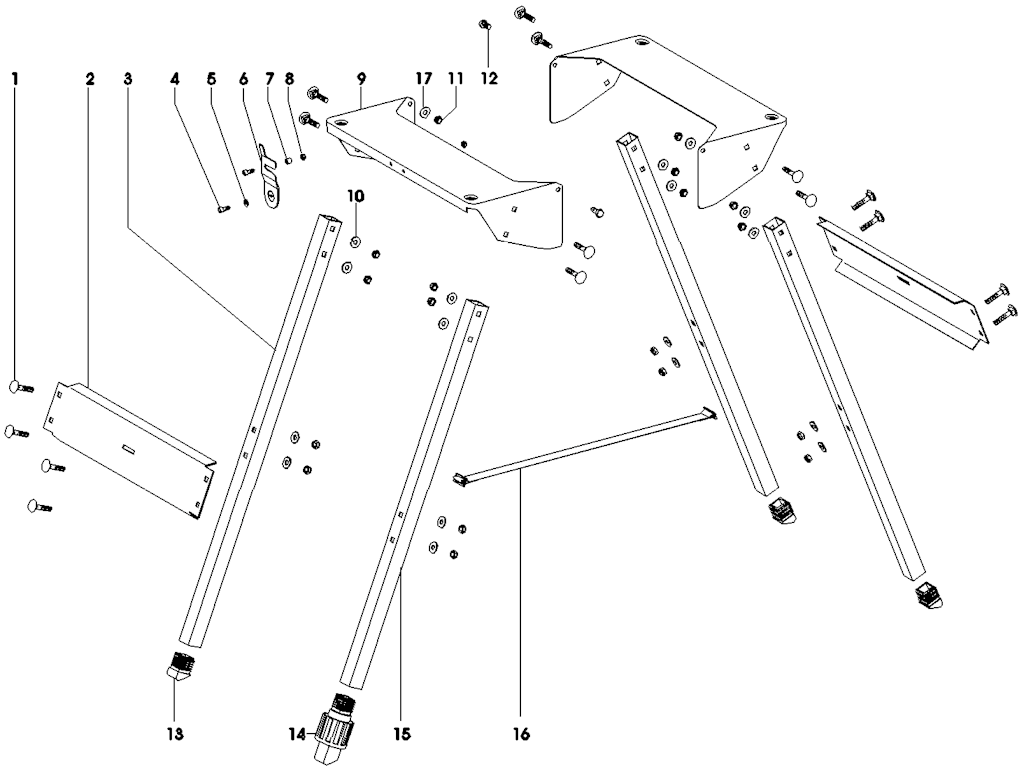 1
2
3
4
5
6
7
8
9
17
11
12
10
13
14
15
16