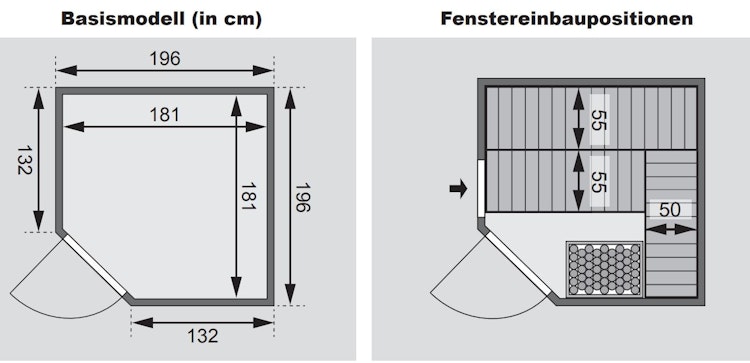 Basismodell (in cm)

196

181

132

181

196

132

Fenstereinbaupositionen

55

55

50