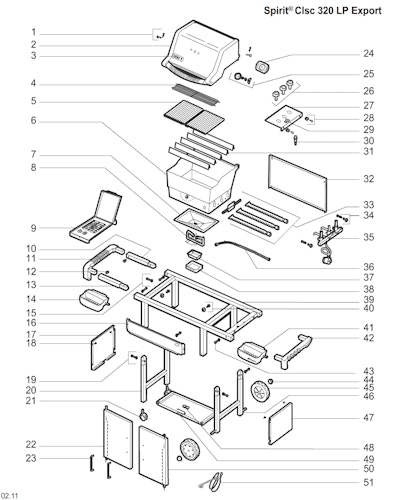 Spirit® Clsc 320 LP Export

1
2
3
4
5
6
7
8
9
10
11
12
13
14
15
16
17
18
19
20
21
22
23

24
25
26
27
28
29
30
31
32
33
34
35
36
37
38
39
40
41
42
43
44
45
46
47
48
49
50
51

02.11