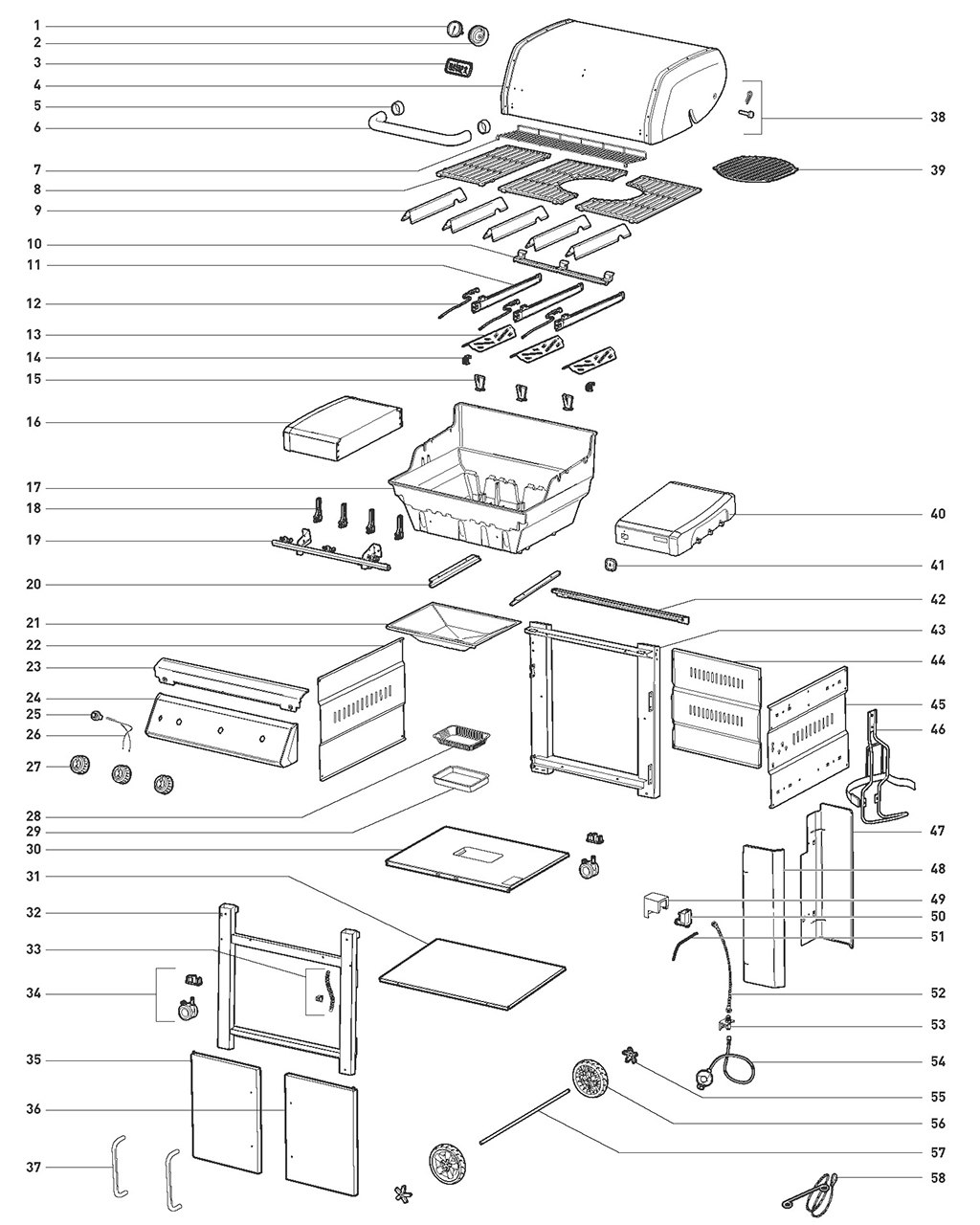 1
2
3
4
5
6
7
8
9
10
11
12
13
14
15
16
17
18
19
20
21
22
23
24
25
26
27
28
29
30
31
32
33
34
35
36
37
38
39
40
41
42
43
44
45
46
47
48
49
50
51
52
53
54
55
56
57
58