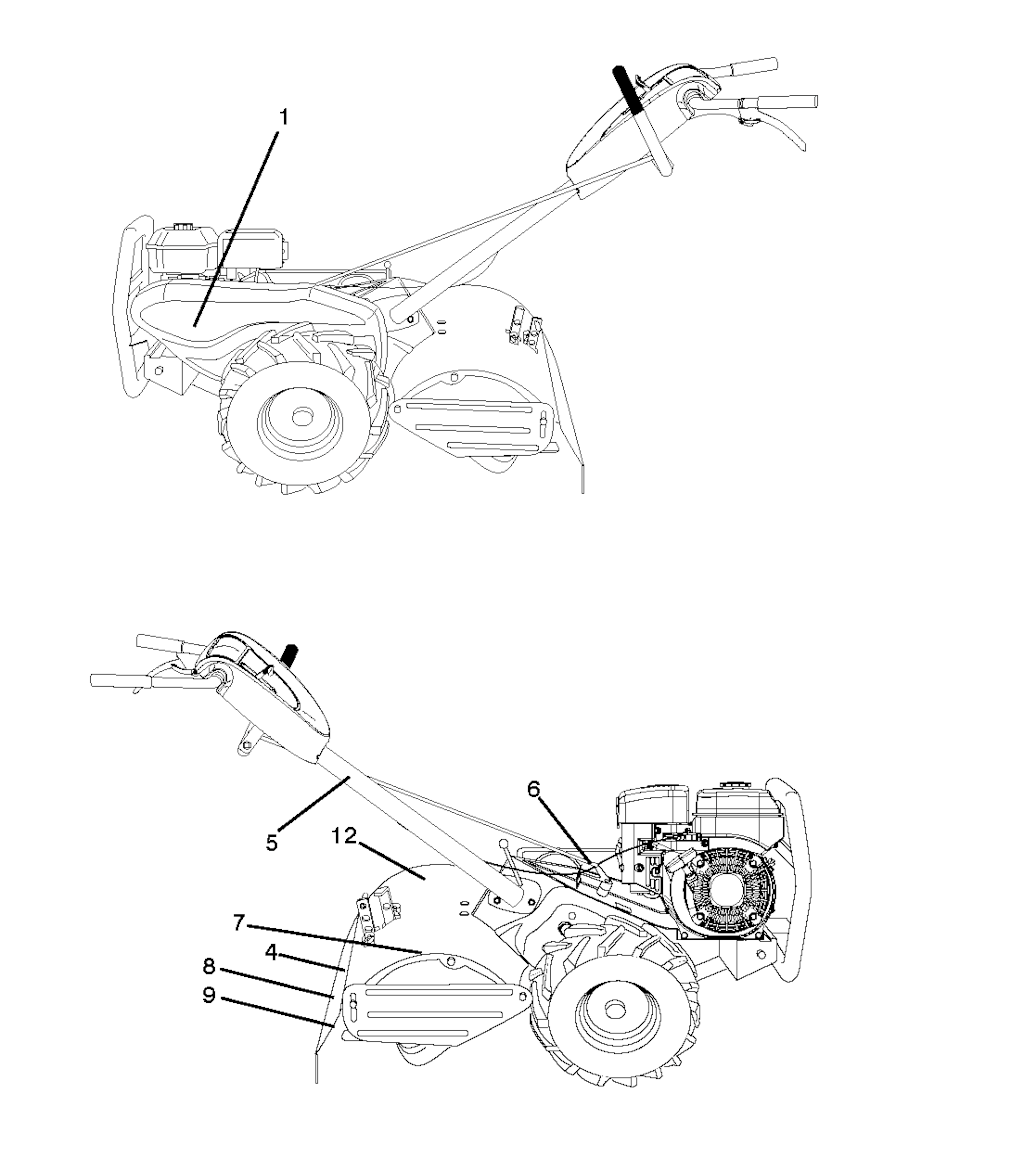 1

6
5
12
7
4
8
9