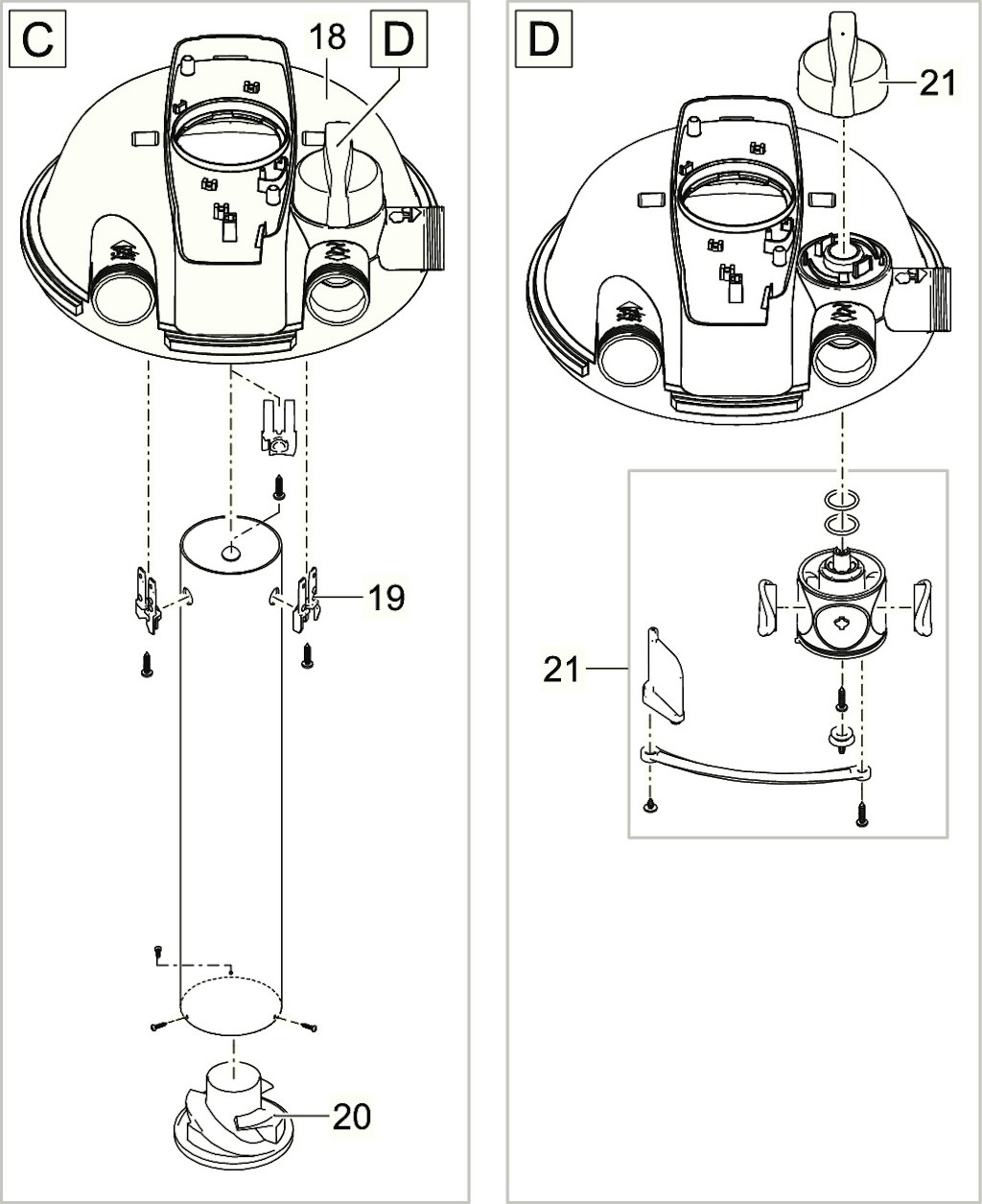 C

18

D

19

20

D

21

21