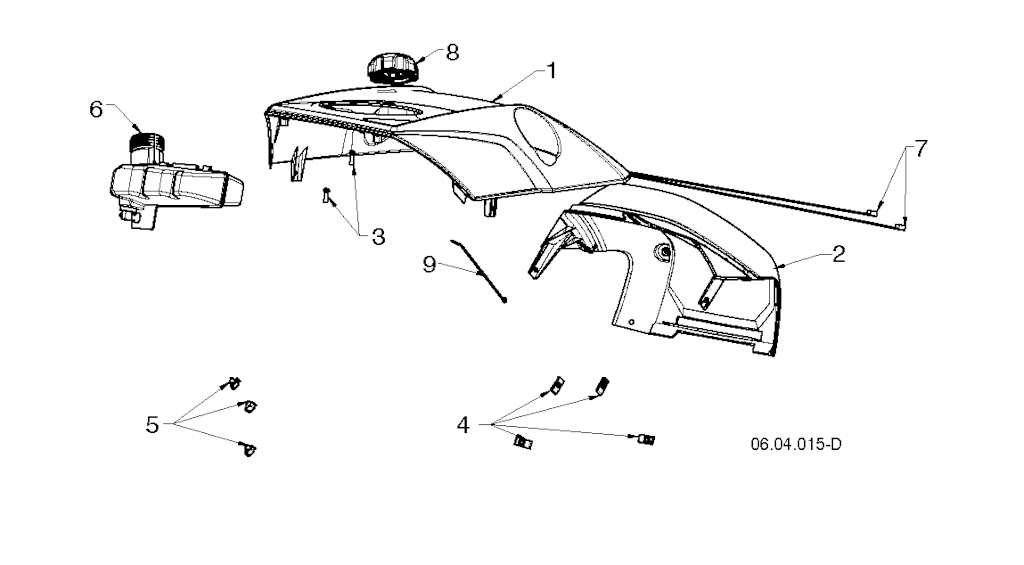 8
1
6
7
3
9
2
5
4
06.04.015-D