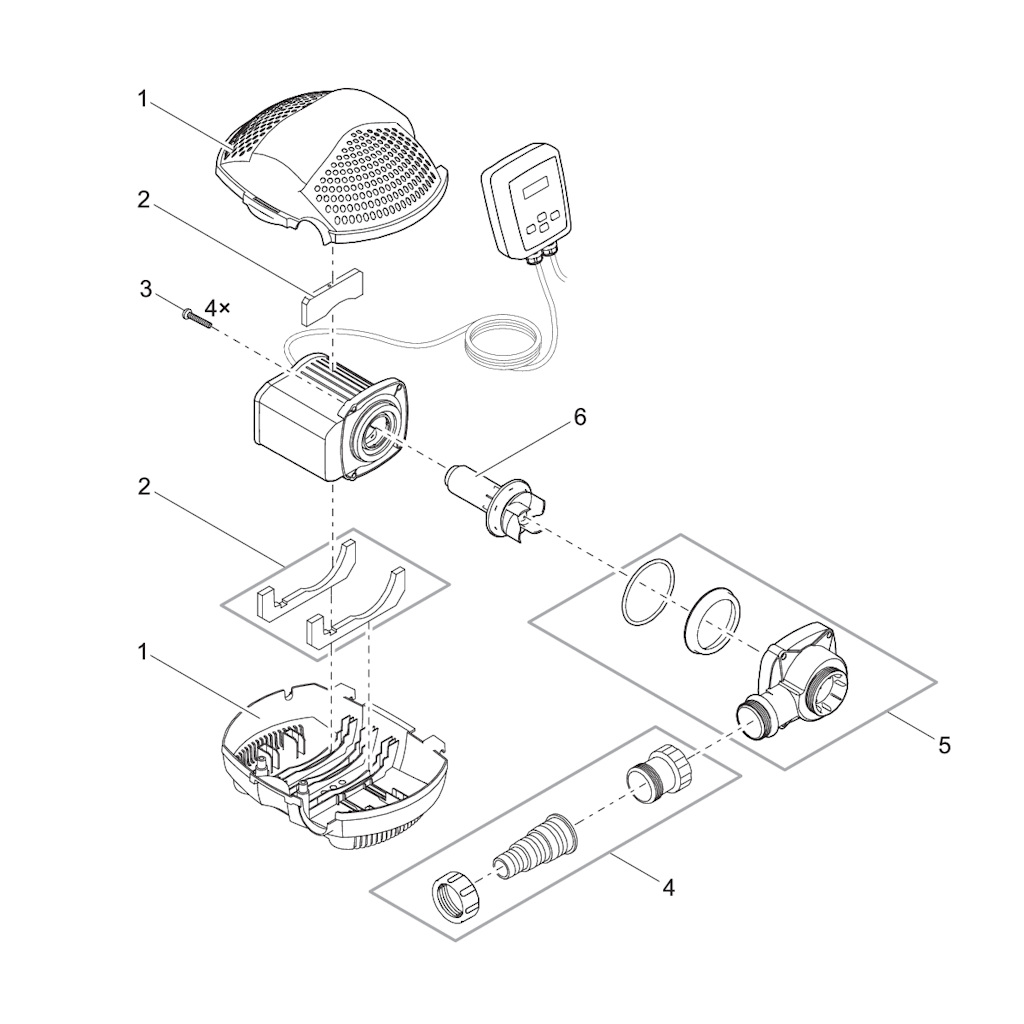 1
2
3
4×
6
2
1
5
4