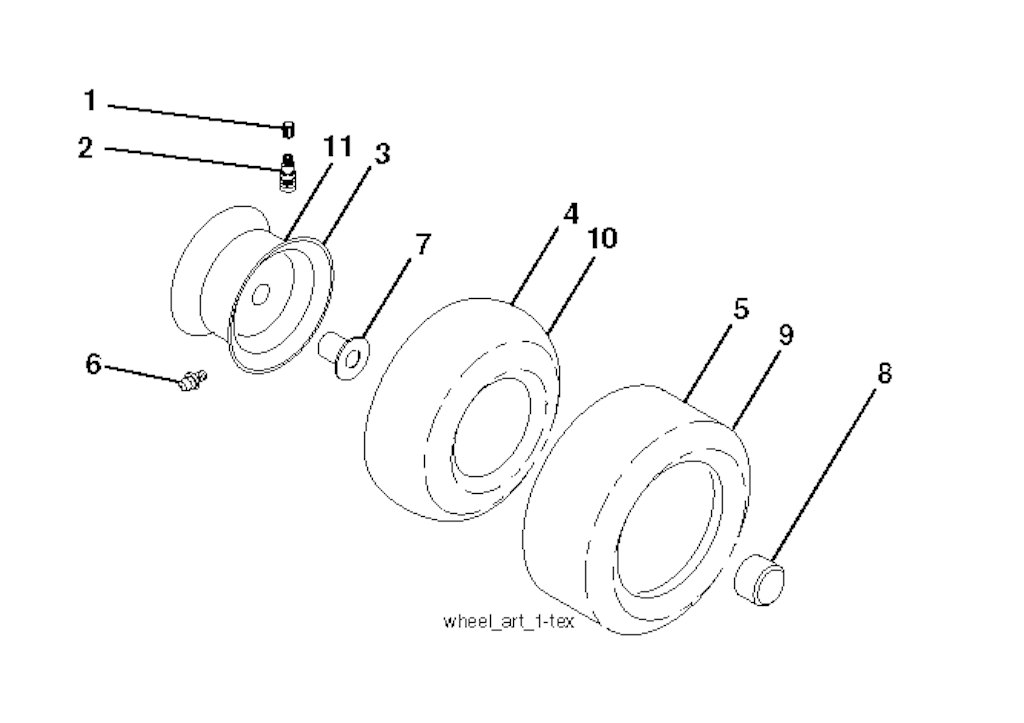 1
2
11
3
7
4
10
5
9
8
6
wheel_art_1-tex