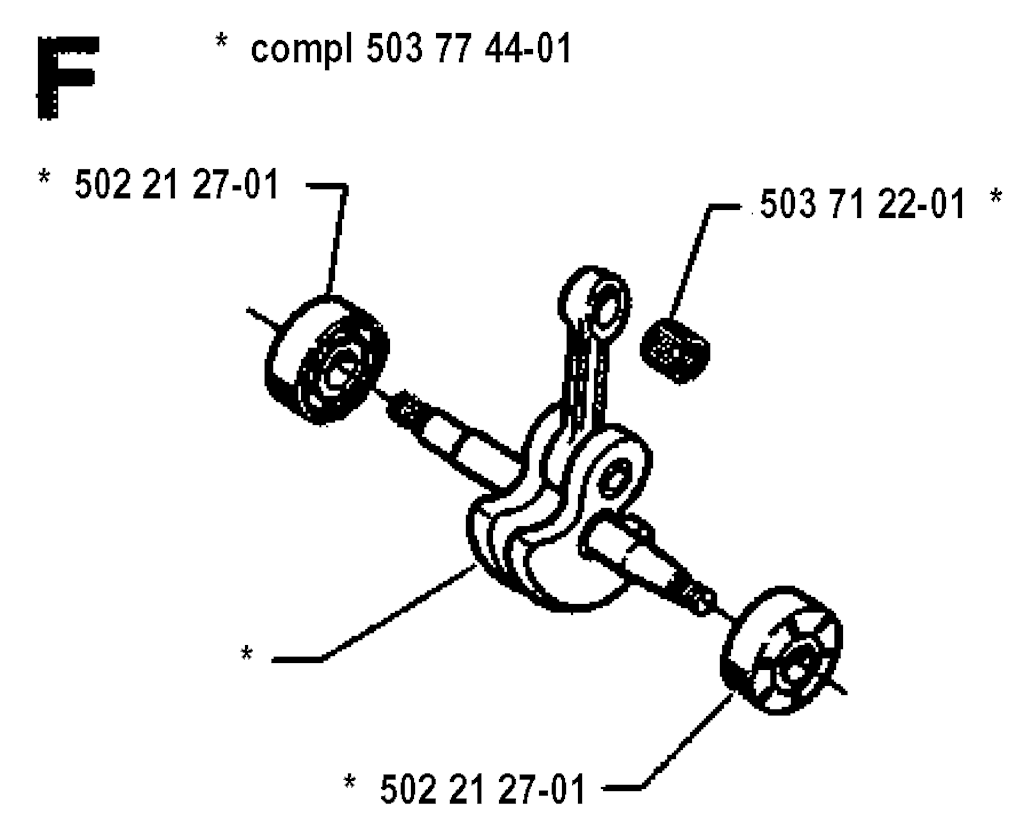 F

* compl 503 77 44-01

* 502 21 27-01

503 71 22-01 *

*

* 502 21 27-01