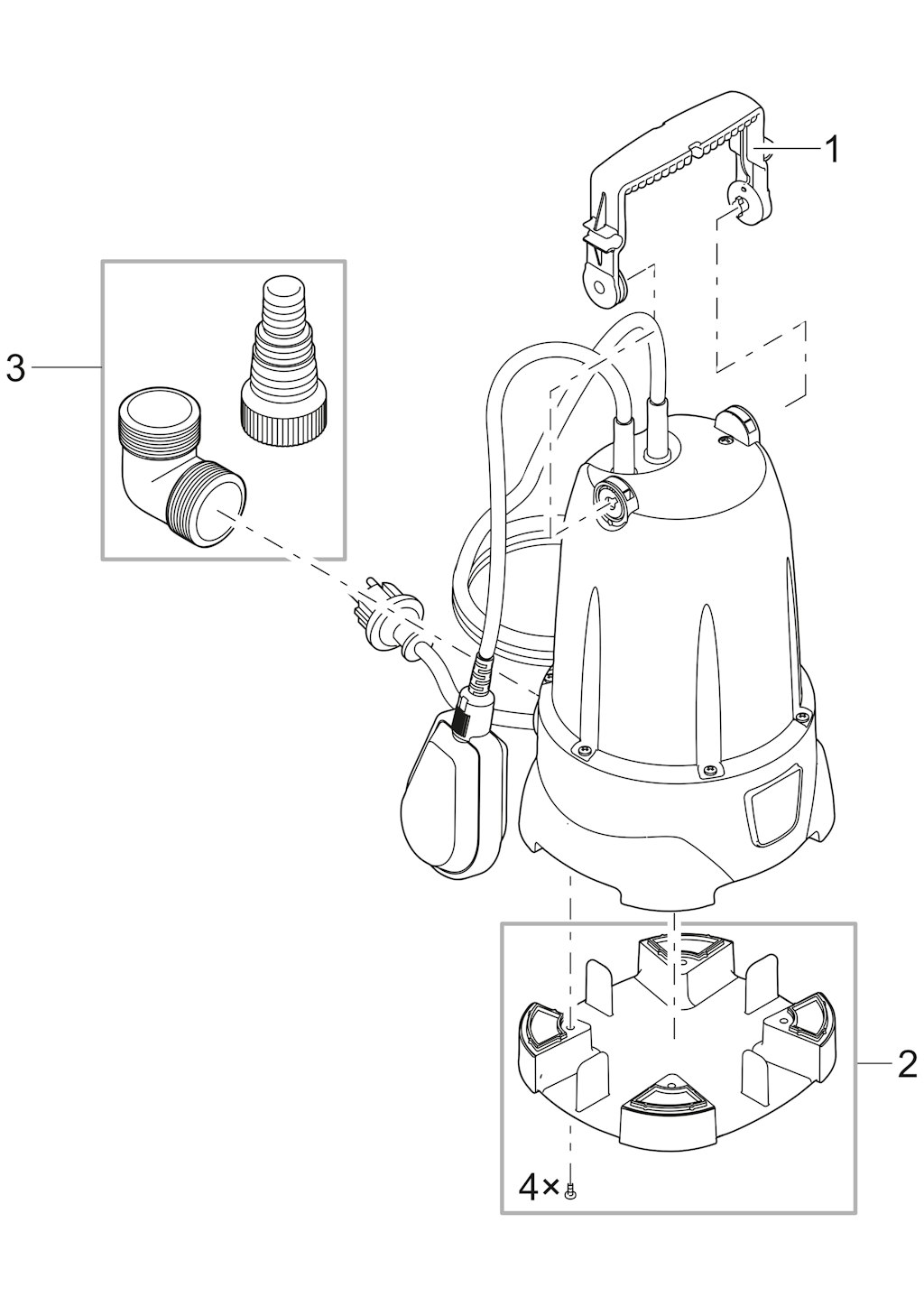 1

3

2

4×