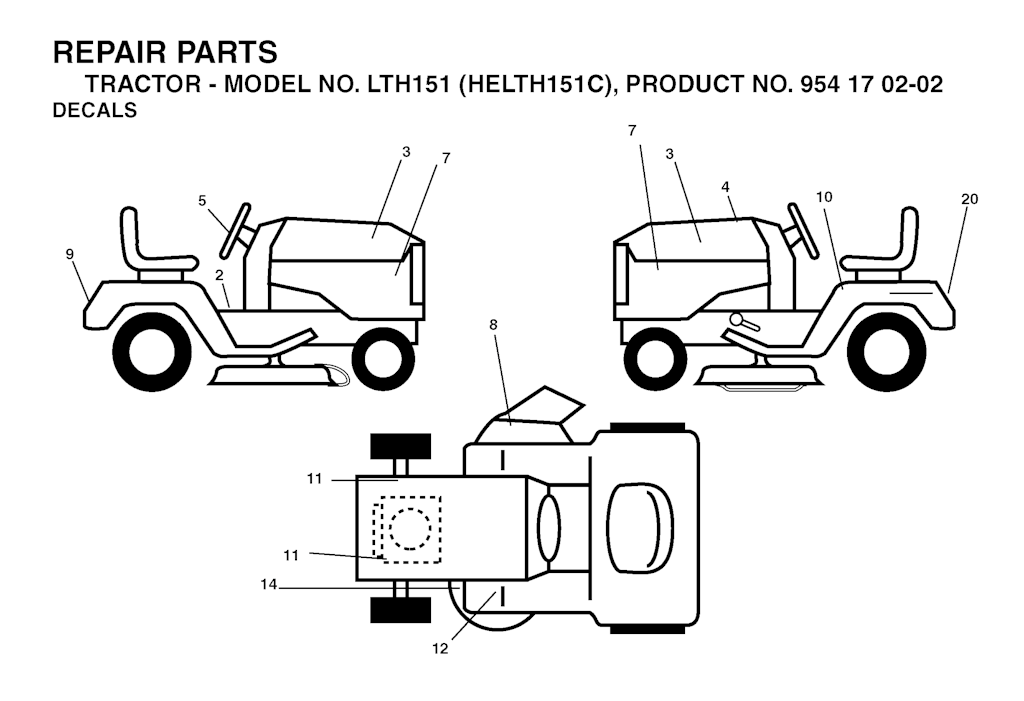 REPAIR PARTS
TRACTOR - MODEL NO. LTH151 (HELTH151C), PRODUCT NO. 954 17 02-02
DECALS

3
7
5
9
2
7
3
4
10
20
8
11
11
14
12