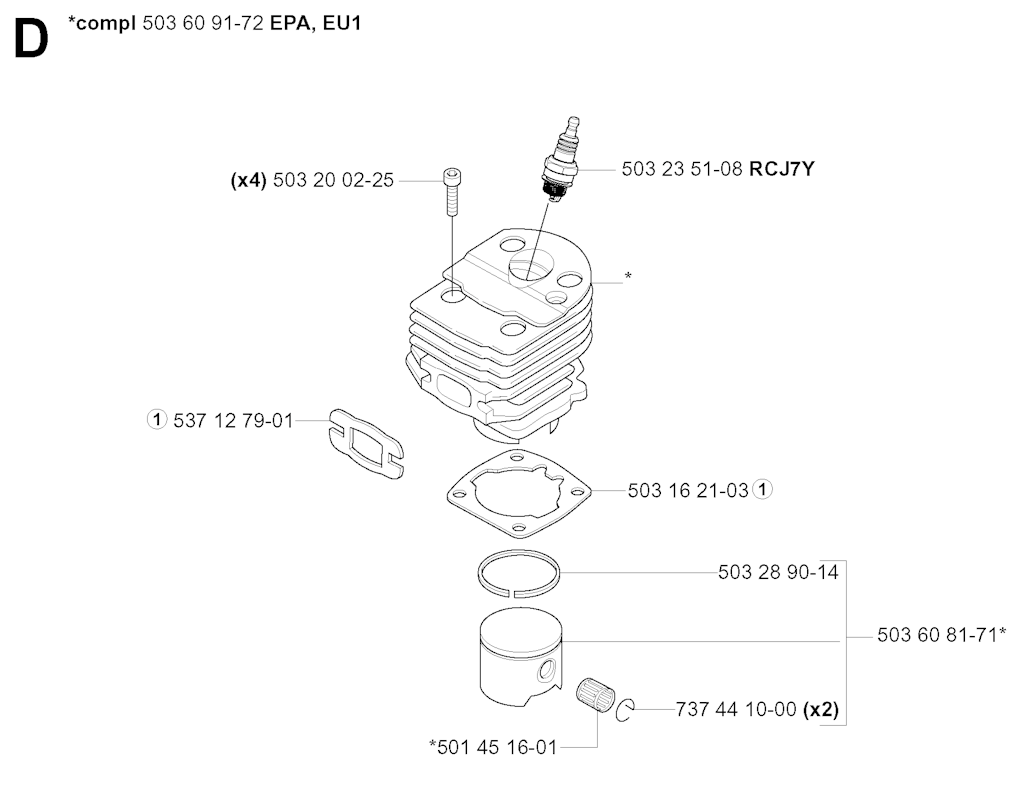 D *compl 503 60 91-72 EPA, EU1

(x4) 503 20 02-25

503 23 51-08 RCJ7Y

*

1 537 12 79-01

503 16 21-03 1

503 28 90-14

503 60 81-71*

737 44 10-00 (x2)

*501 45 16-01