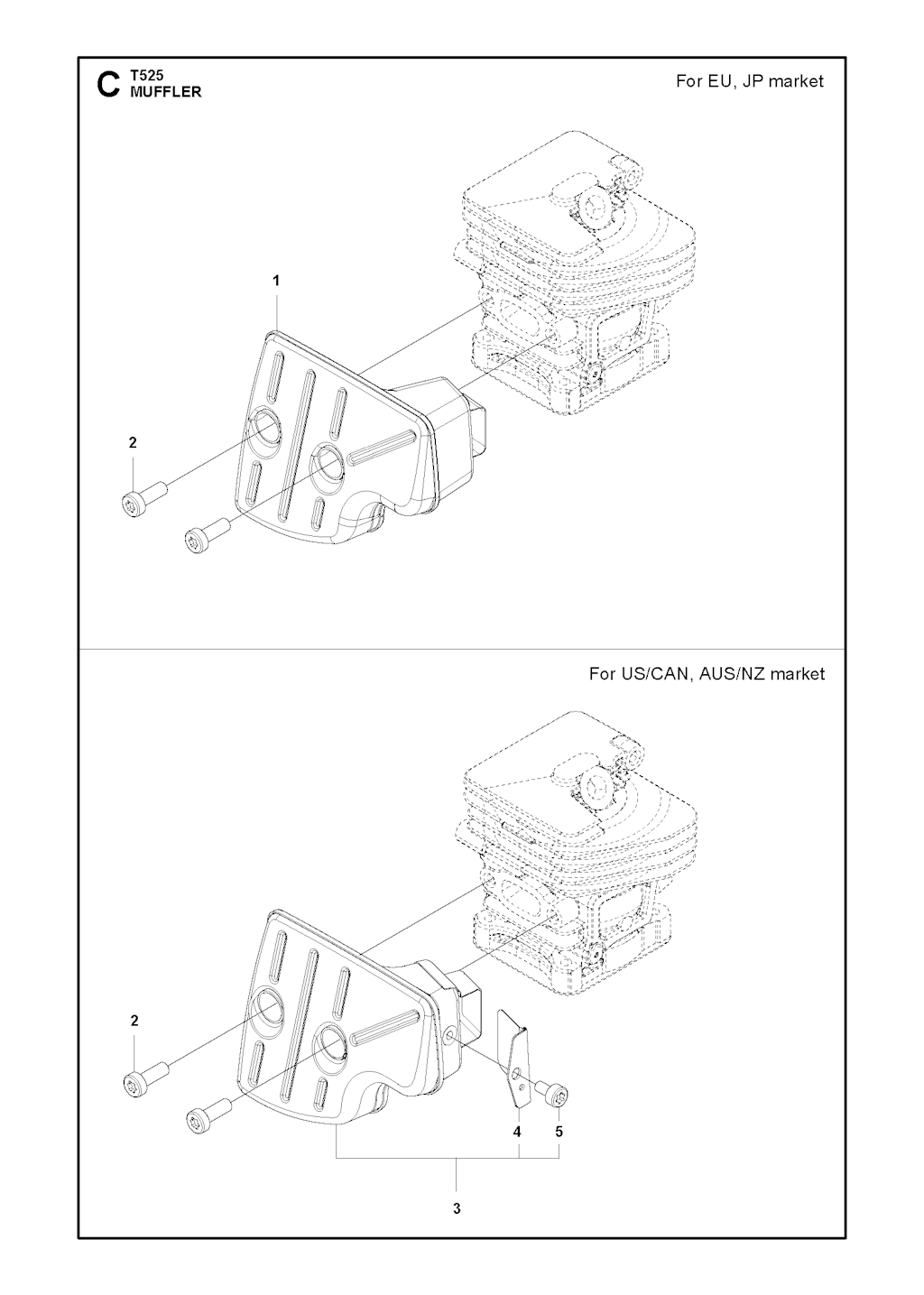 C T525
MUFFLER

For EU, JP market

1

2

For US/CAN, AUS/NZ market

2

4

5

3