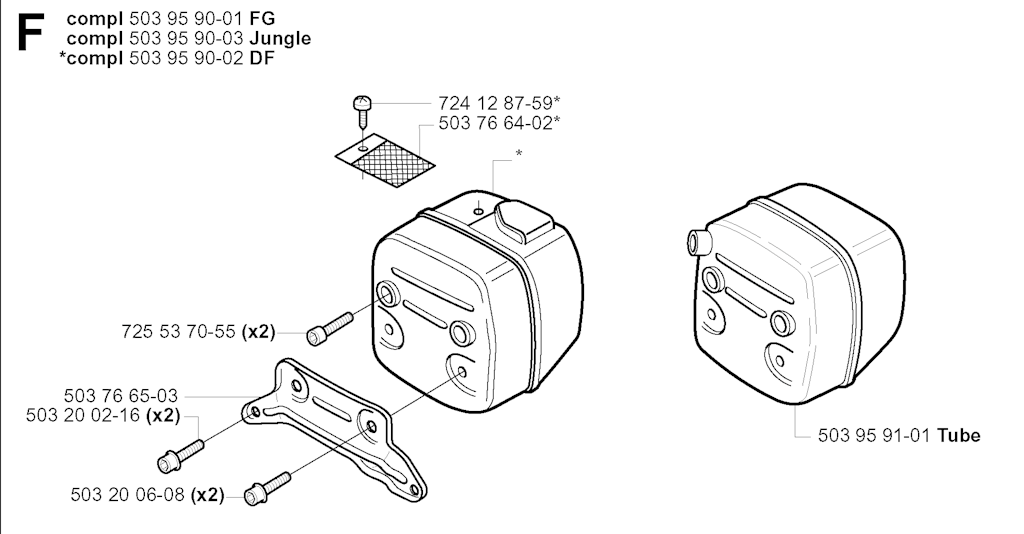 F
compl 503 95 90-01 FG
compl 503 95 90-03 Jungle
*compl 503 95 90-02 DF

724 12 87-59*
503 76 64-02*
*

725 53 70-55 (x2)

503 76 65-03
503 20 02-16 (x2)

503 20 06-08 (x2)

503 95 91-01 Tube