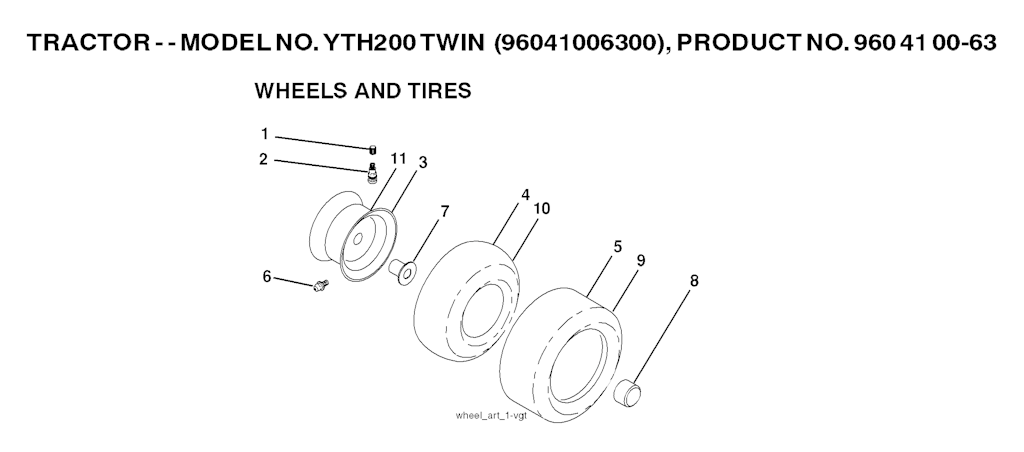 TRACTOR - - MODEL NO. YTH200 TWIN (96041006300), PRODUCT NO. 960 41 00-63

WHEELS AND TIRES

1
2
11
3
7
4
10
5
9
8
6

wheel_art_1-vgt