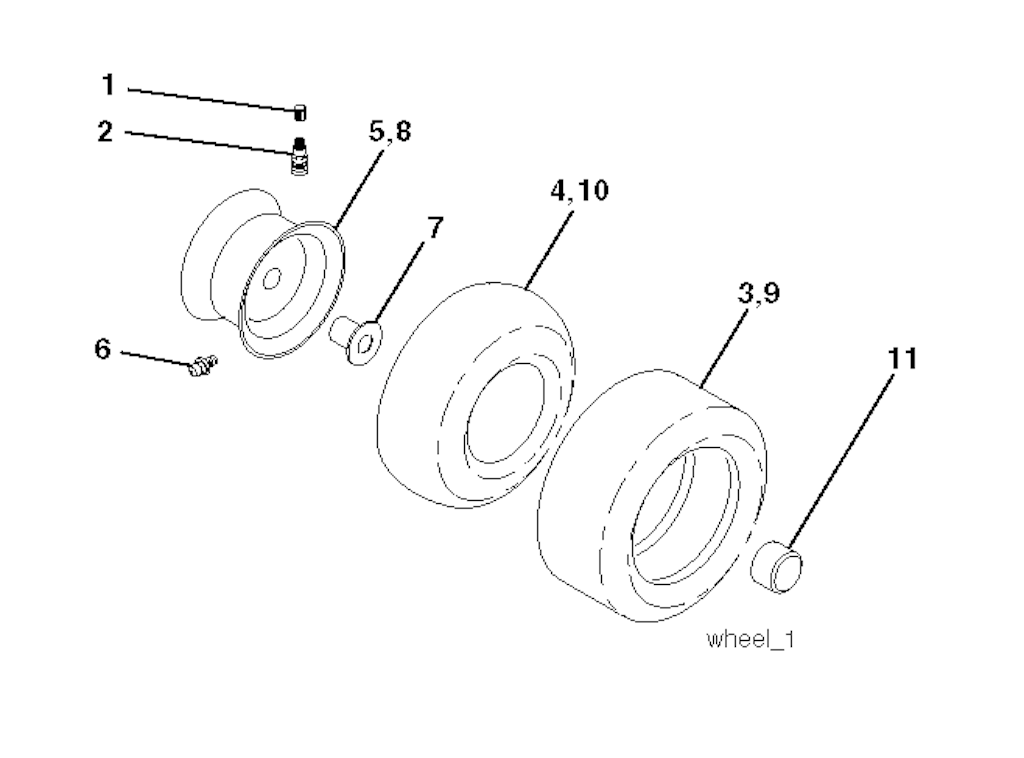 1
2
5,8
4,10
7
3,9
6
11
wheel_1