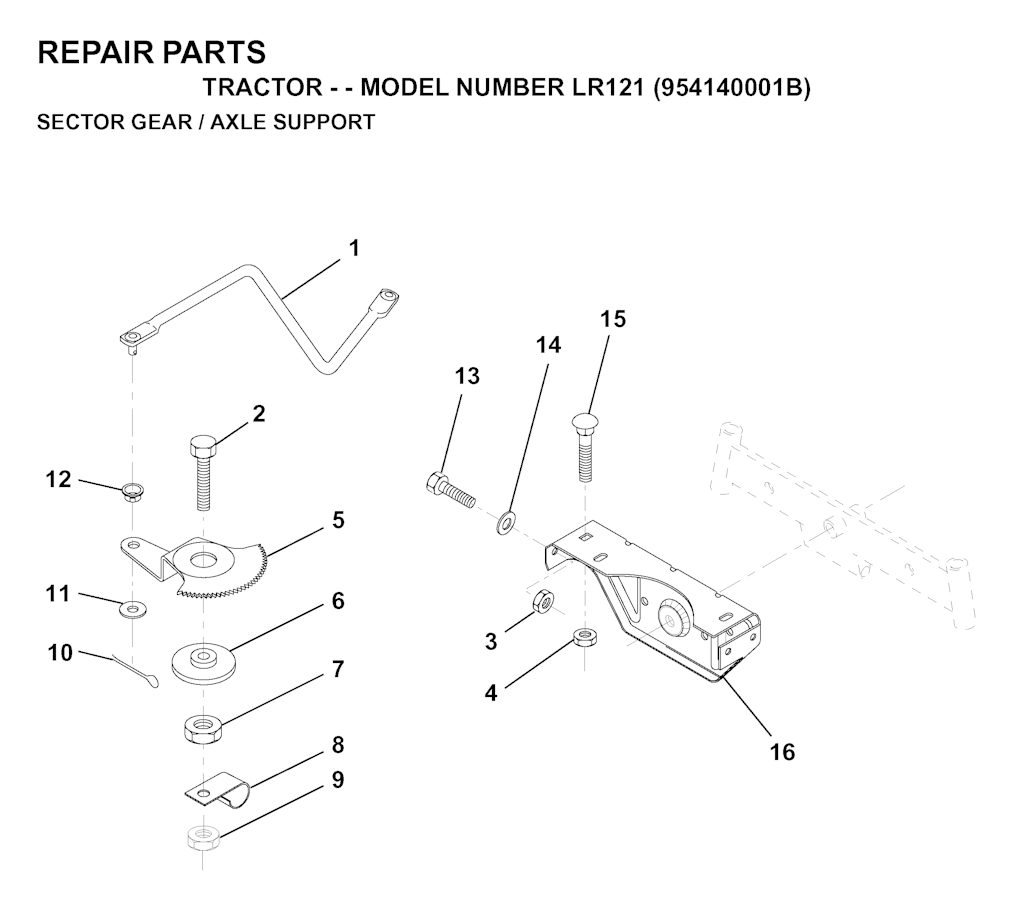 REPAIR PARTS
TRACTOR - - MODEL NUMBER LR121 (954140001B)
SECTOR GEAR / AXLE SUPPORT

1
2
12
5
11
6
10
7
8
9
13
14
15
3
4
16