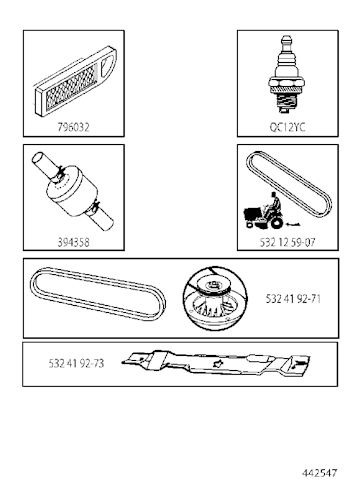 796032

QC12YC

394358

532 12 59-07

532 41 92-71

532 41 92-73

442547