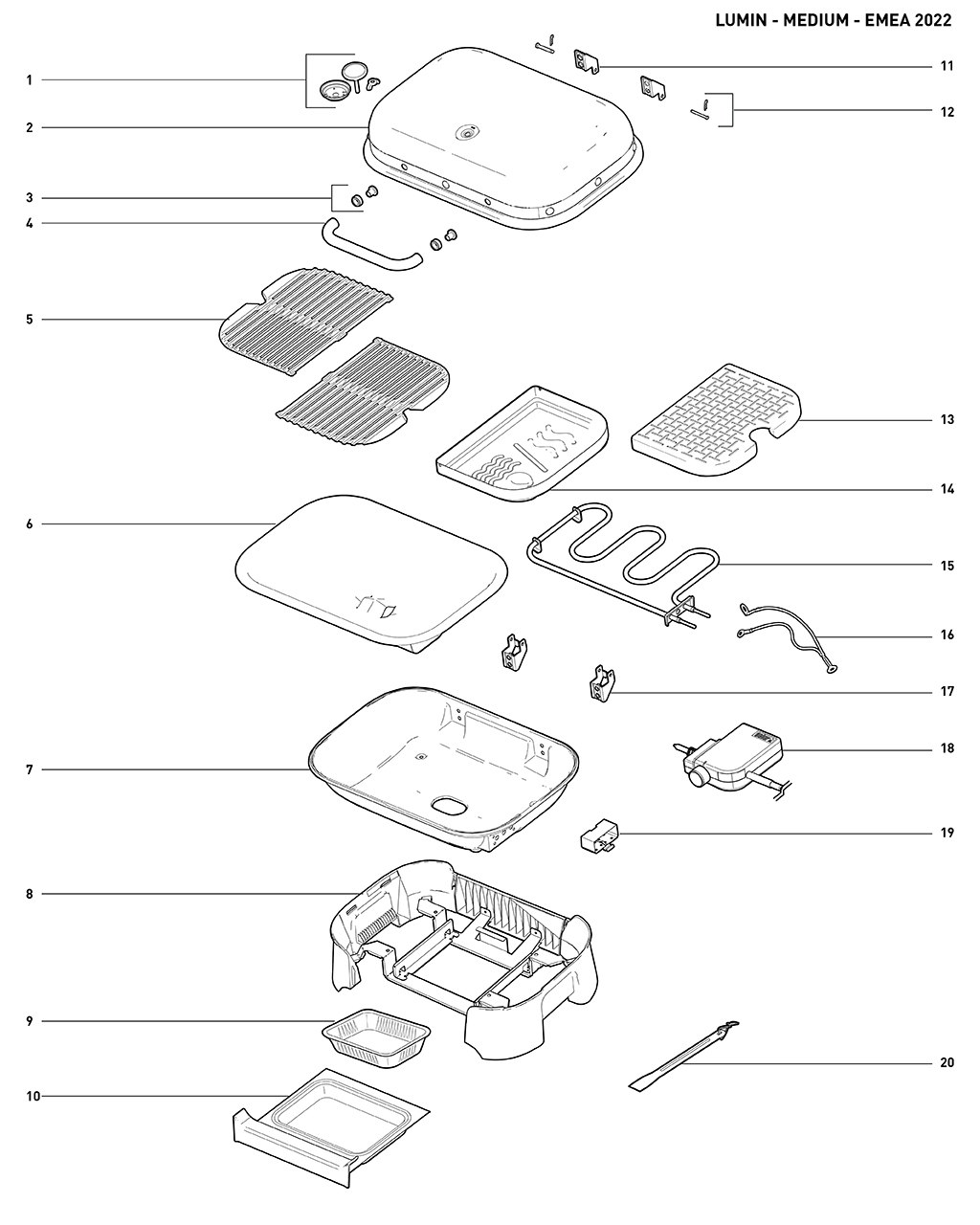 LUMIN - MEDIUM - EMEA 2022

1
2
3
4
5
6
7
8
9
10
11
12
13
14
15
16
17
18
19
20