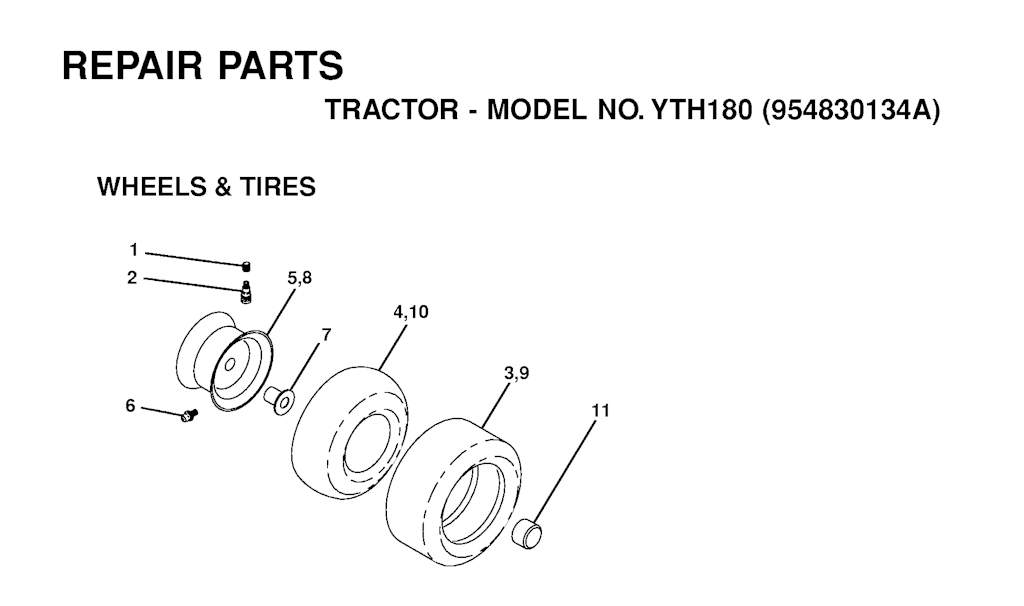 REPAIR PARTS

TRACTOR - MODEL NO. YTH180 (954830134A)

WHEELS & TIRES

1

2

5,8

4,10

7

3,9

6

11