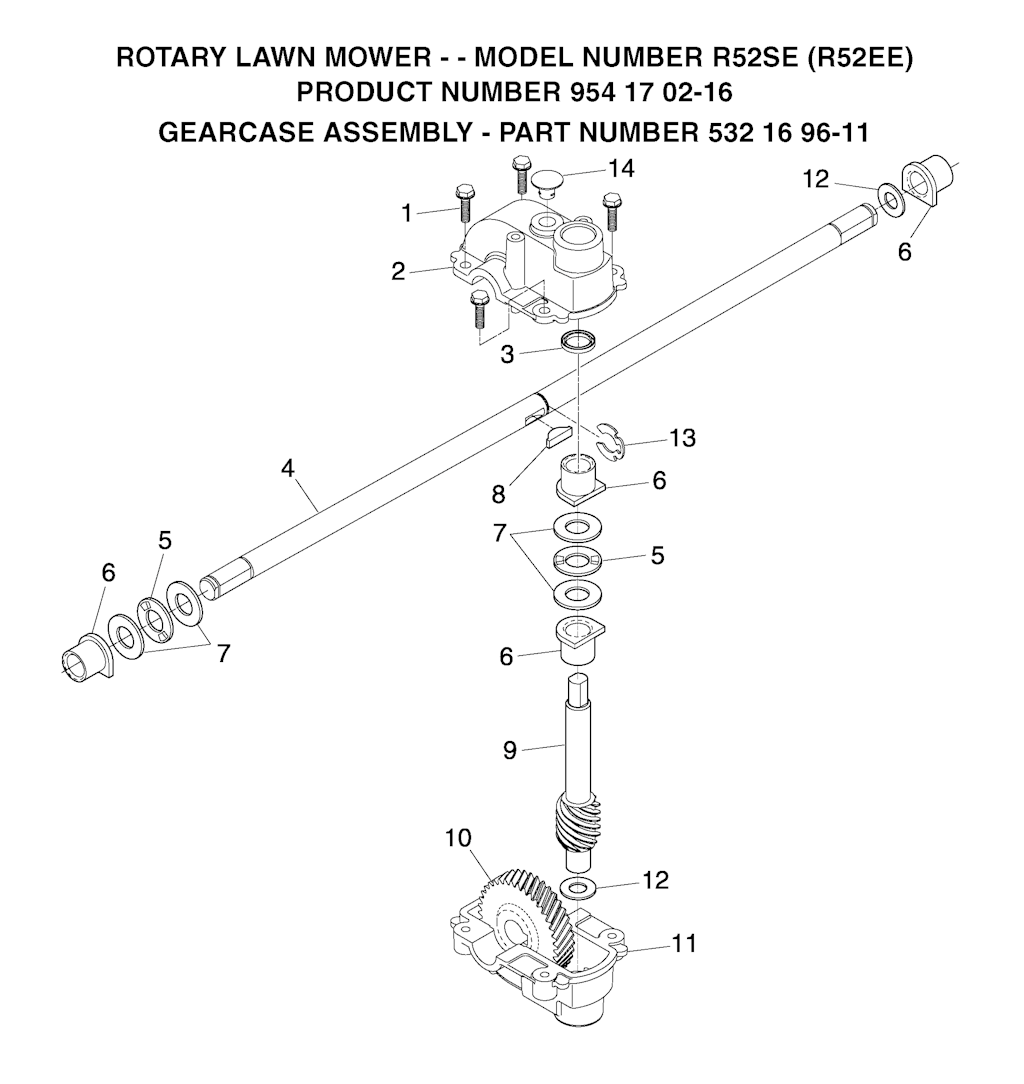 ROTARY LAWN MOWER - - MODEL NUMBER R52SE (R52EE)
PRODUCT NUMBER 954 17 02-16
GEARCASE ASSEMBLY - PART NUMBER 532 16 96-11

14
12
1
6
2
3
13
4
8
6
5
7
5
6
7
6
9
10
12
11